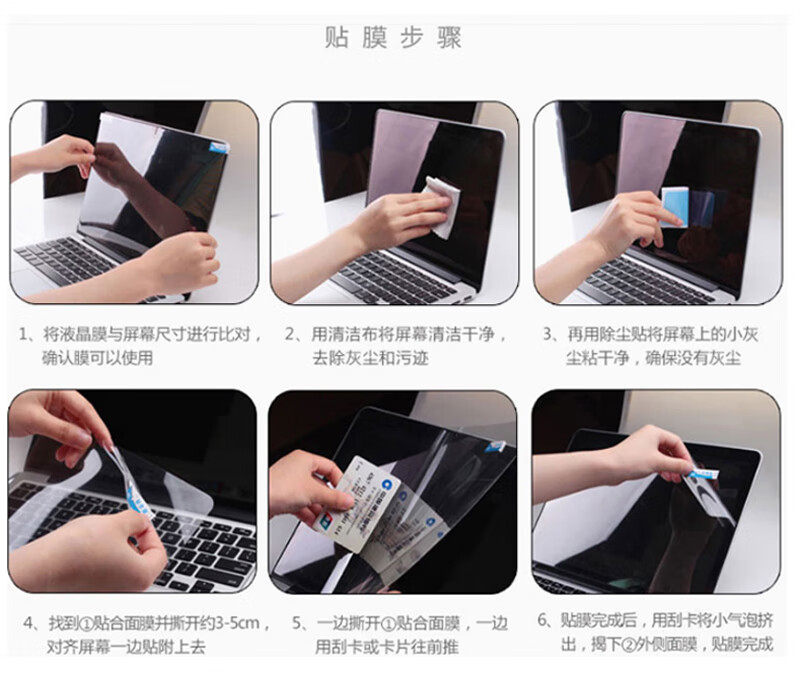 贴膜步骤

1、将液晶膜与屏幕尺寸进行比对，确认膜可以使用

2、用清洁布将屏幕清洁干净，去除灰尘和污迹

3、再用除尘贴将屏幕上的小灰尘粘干净，确保没有灰尘

4、找到①贴合面膜并撕开约3-5cm，对齐屏幕一边贴附上去

5、一边撕开①贴合面膜，一边用刮卡或卡片往前推

6、贴膜完成后，用刮卡将小气泡挤出，揭下②外侧面膜，贴膜完成