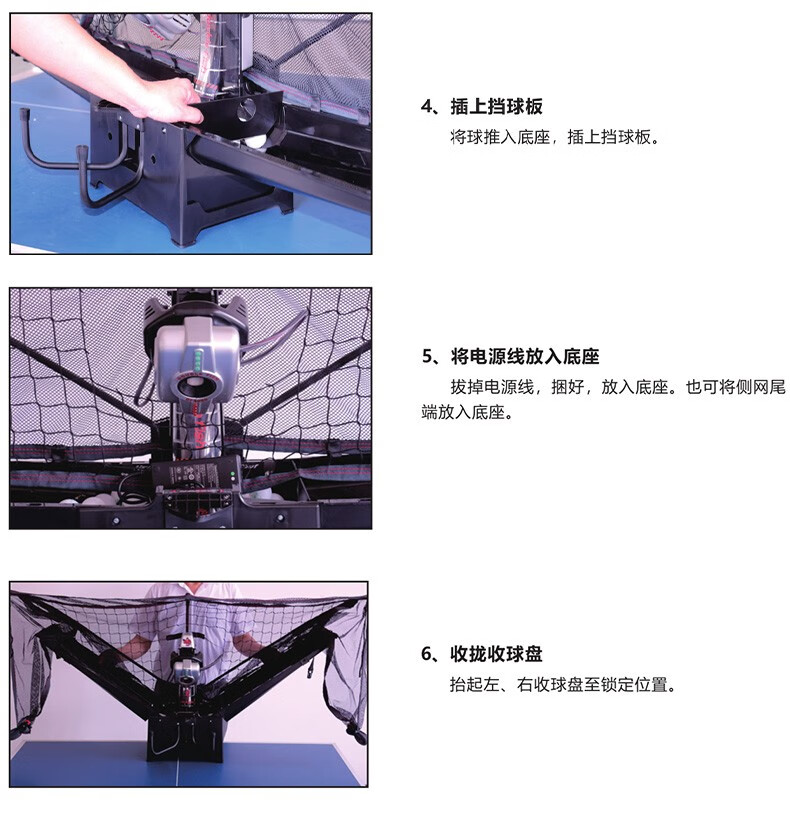 4、插上挡球板

将球推入底座，插上挡球板。

5、将电源线放入底座

拔掉电源线，捆好，放入底座。也可将侧网尾端放入底座。

6、收拢收球盘

抬起左、右收球盘至锁定位置。