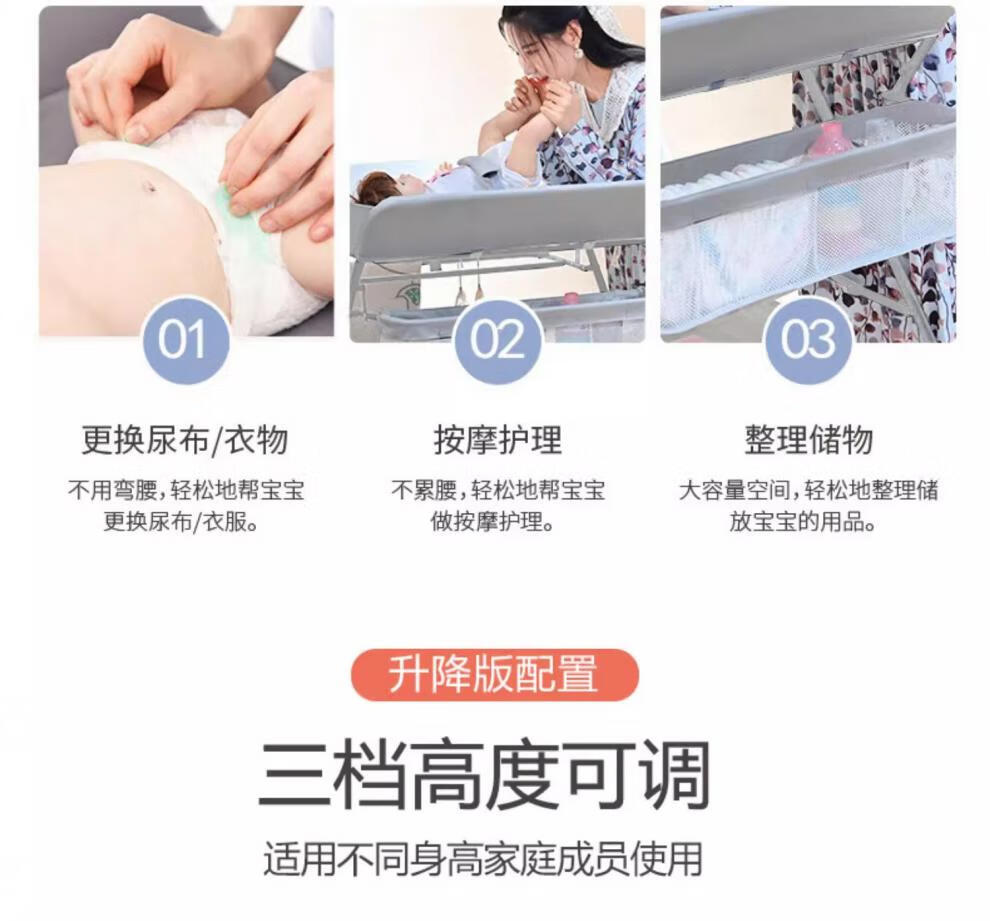 01

更换尿布/衣物

不用弯腰，轻松地帮宝宝更换尿布/衣服。

02

按摩护理

不累腰，轻松地帮宝宝做按摩护理。

03

整理储物

大容量空间，轻松地整理储放宝宝的用品。

升降版配置

三档高度可调

适用不同身高家庭成员使用