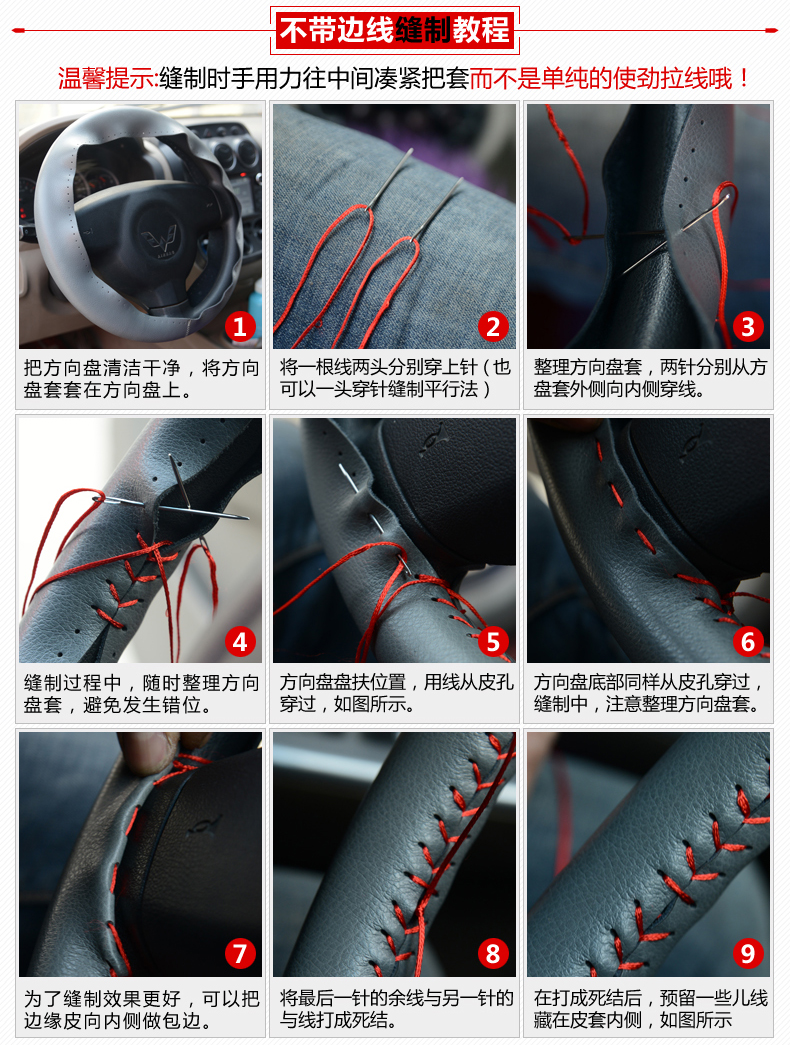 不带边线缝制教程

温馨提示:缝制时手用力往中间凑紧把套而不是单纯的使劲拉线哦！

1
把方向盘清洁干净，将方向盘套套在方向盘上。

2
将一根线两头分别穿上针（也可以一头穿针缝制平行法）

3
整理方向盘套，两针分别从方盘套外侧向内侧穿线。

4
缝制过程中，随时整理方向盘套，避免发生错位。

5
方向盘盘扶位置，用线从皮孔穿过，如图所示。

6
方向盘底部同样从皮孔穿过，缝制中，注意整理方向盘套。

7
为了缝制效果更好，可以把边缘皮向内侧做包边。

8
将最后一针的余线与另一针的与线打成死结。

9
在打成死结后，预留一些儿线藏在皮套内侧，如图所示