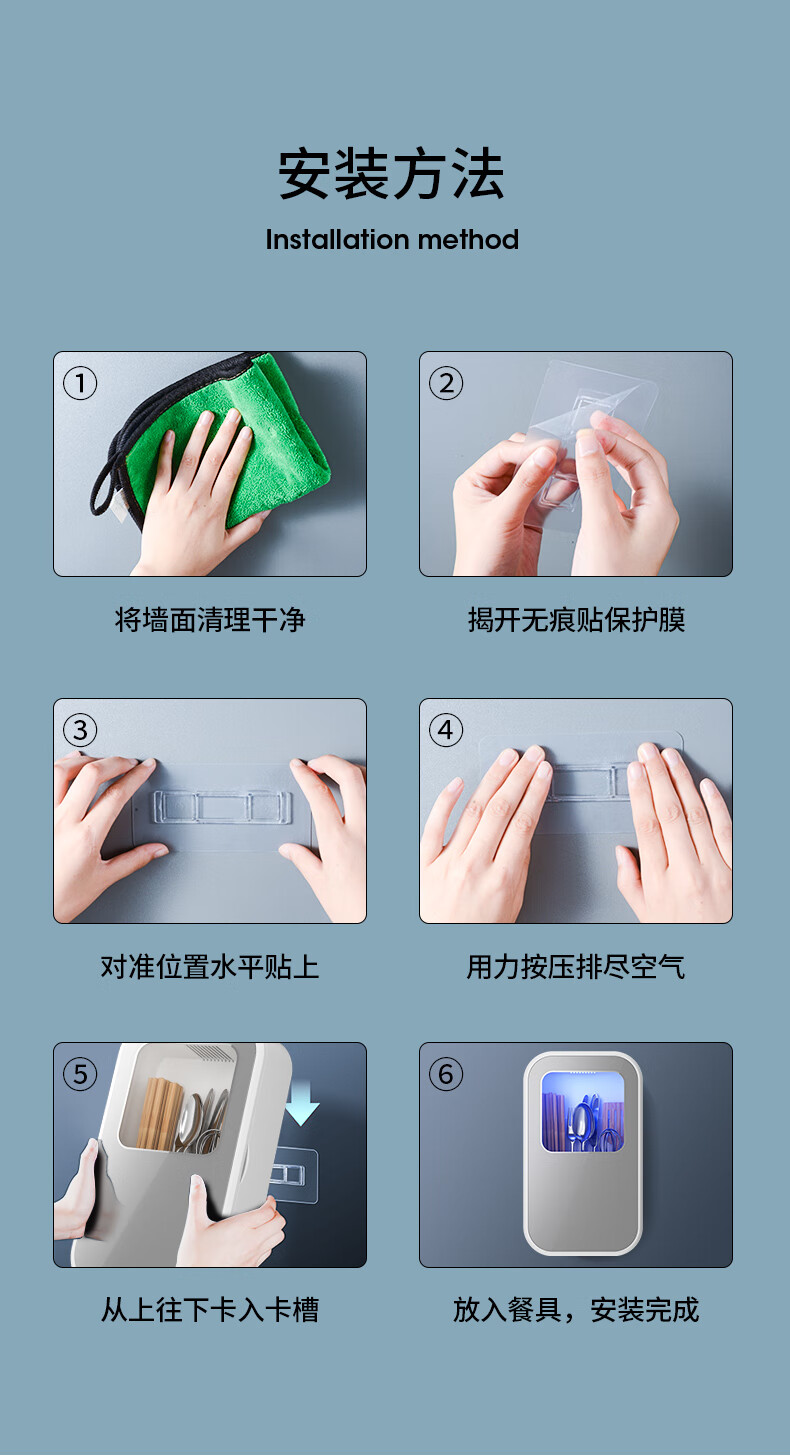 安装方法

Installation method

①

将墙面清理干净

②

揭开无痕贴保护膜

③

对准位置水平贴上

④

用力按压排尽空气

⑤

从上往下卡入卡槽

⑥

放入餐具，安装完成