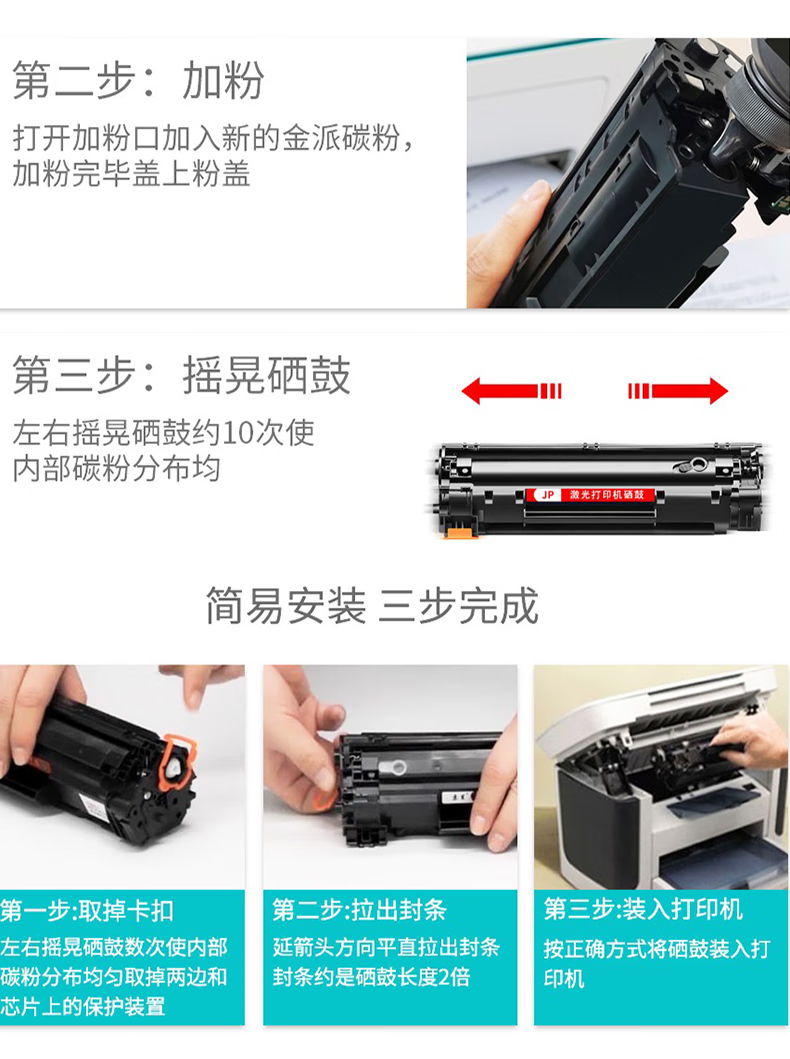 第二步：加粉

打开加粉口加入新的金派碳粉，加粉完毕盖上粉盖

第三步：摇晃硒鼓

左右摇晃硒鼓约10次使内部碳粉分布均

JP 激光打印机硒鼓

简易安装 三步完成

第一步:取掉卡扣

左右摇晃硒鼓数次使内部碳粉分布均匀取掉两边和芯片上的保护装置

第二步:拉出封条

延箭头方向平直拉出封条封条约是硒鼓长度2倍

第三步:装入打印机

按正确方式将硒鼓装入打印机