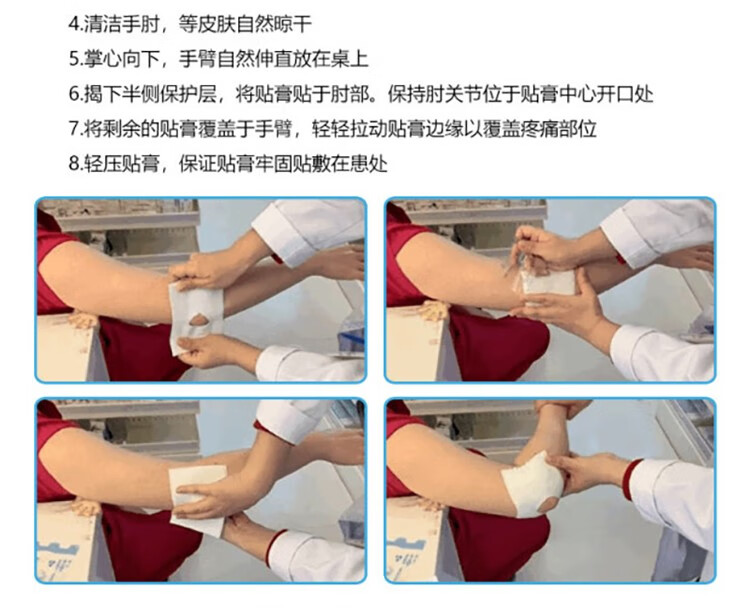 4.清洁手肘，等皮肤自然晾干
5.掌心向下，手臂自然伸直放在桌上
6.揭下半侧保护层，将贴膏贴于肘部。保持肘关节位于贴膏中心开口处
7.将剩余的贴膏覆盖于手臂，轻轻拉动贴膏边缘以覆盖疼痛部位
8.轻压贴膏，保证贴膏牢固贴敷在患处