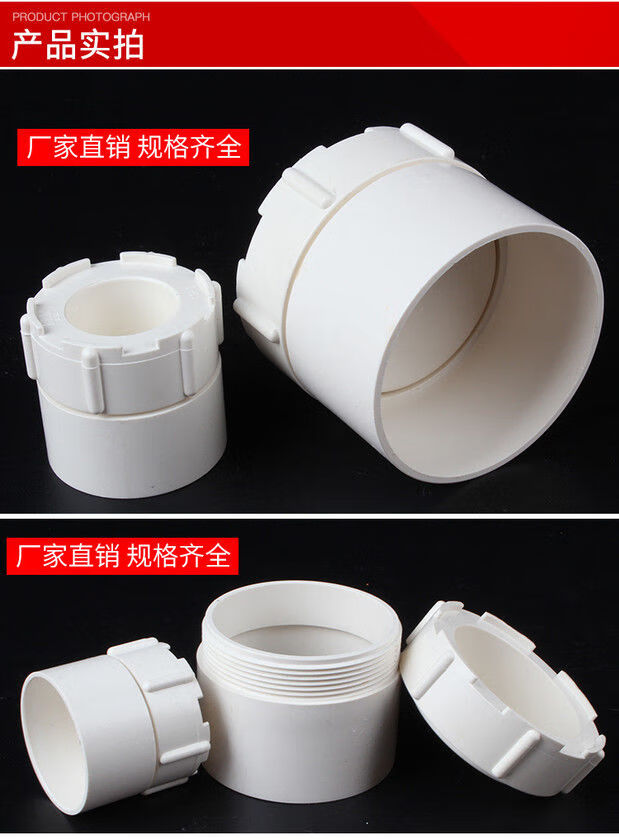 PRODUCT PHOTOGRAPH
产品实拍

厂家直销 规格齐全

厂家直销 规格齐全