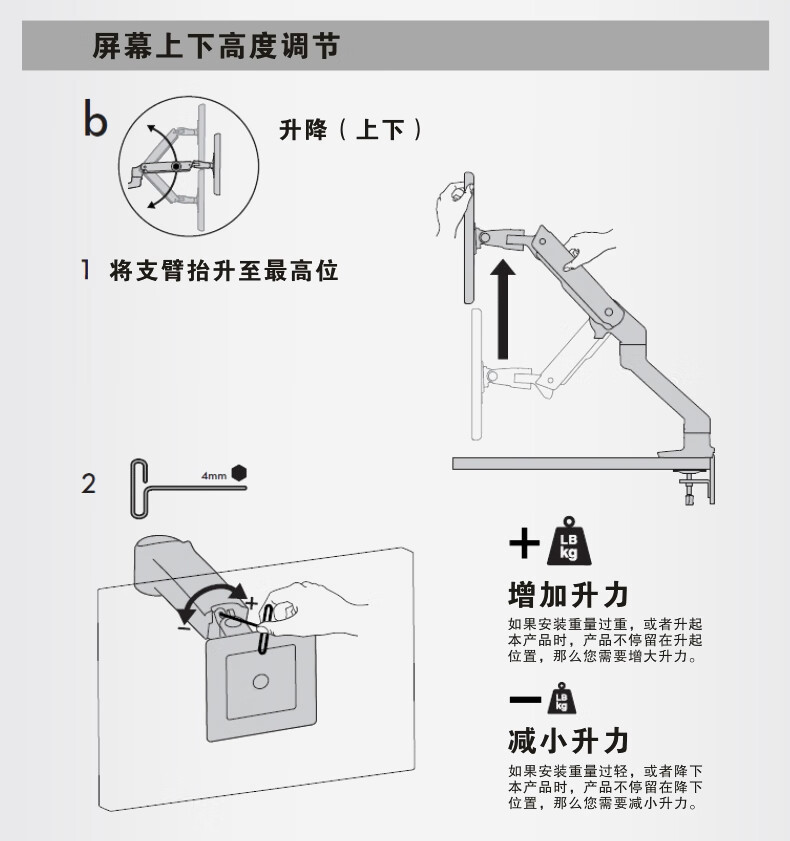 屏幕上下高度调节

b

升降（上下）

1 将支臂抬升至最高位

2

4mm

+

-

+ LB kg

增加升力

如果安装重量过重，或者升起本产品时，产品不停留在升起位置，那么您需要增大升力。

— LB kg

减小升力

如果安装重量过轻，或者降下本产品时，产品不停留在降下位置，那么您需要减小升力。