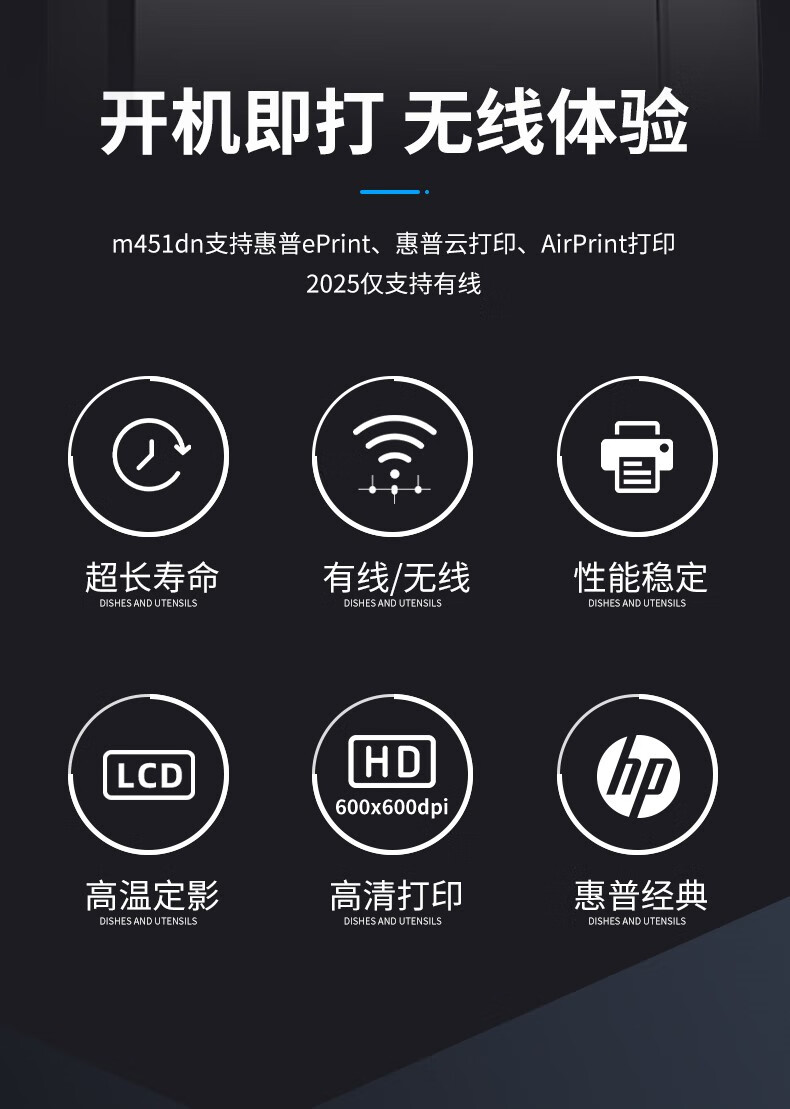 开机即打 无线体验

m451dn支持惠普ePrint、惠普云打印、AirPrint打印
2025仅支持有线

超长寿命
DISHES AND UTENSILS

有线/无线
DISHES AND UTENSILS

性能稳定
DISHES AND UTENSILS

LCD

高温定影
DISHES AND UTENSILS

HD
600x600dpi

高清打印
DISHES AND UTENSILS

hp

惠普经典
DISHES AND UTENSILS