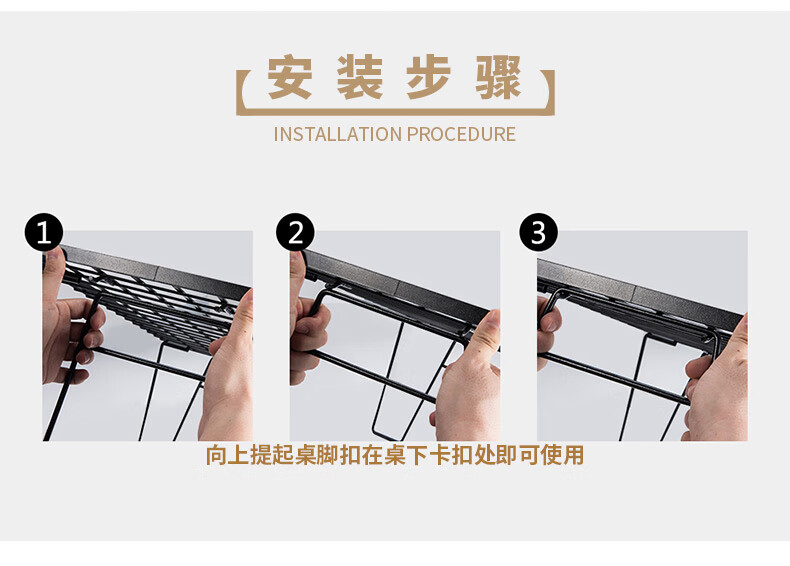 安装步骤
INSTALLATION PROCEDURE

1

2

3

向上提起桌脚扣在桌下卡扣处即可使用