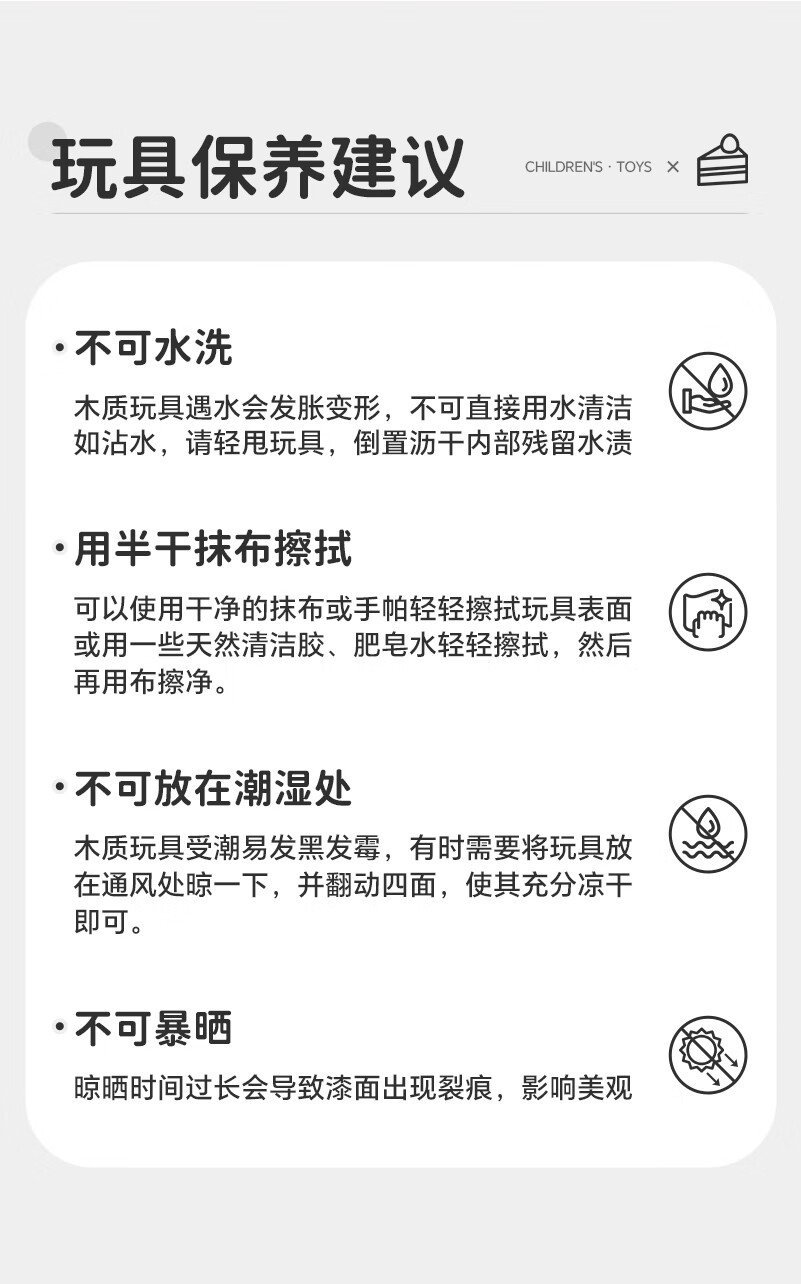 玩具保养建议

CHILDREN'S · TOYS ×

• 不可水洗

木质玩具遇水会发胀变形，不可直接用水清洁如沾水，请轻甩玩具，倒置沥干内部残留水渍

• 用半干抹布擦拭

可以使用干净的抹布或手帕轻轻擦拭玩具表面或用一些天然清洁胶、肥皂水轻轻擦拭，然后再用布擦净。

• 不可放在潮湿处

木质玩具受潮易发黑发霉，有时需要将玩具放在通风处晾一下，并翻动四面，使其充分凉干即可。

• 不可暴晒

晾晒时间过长会导致漆面出现裂痕，影响美观