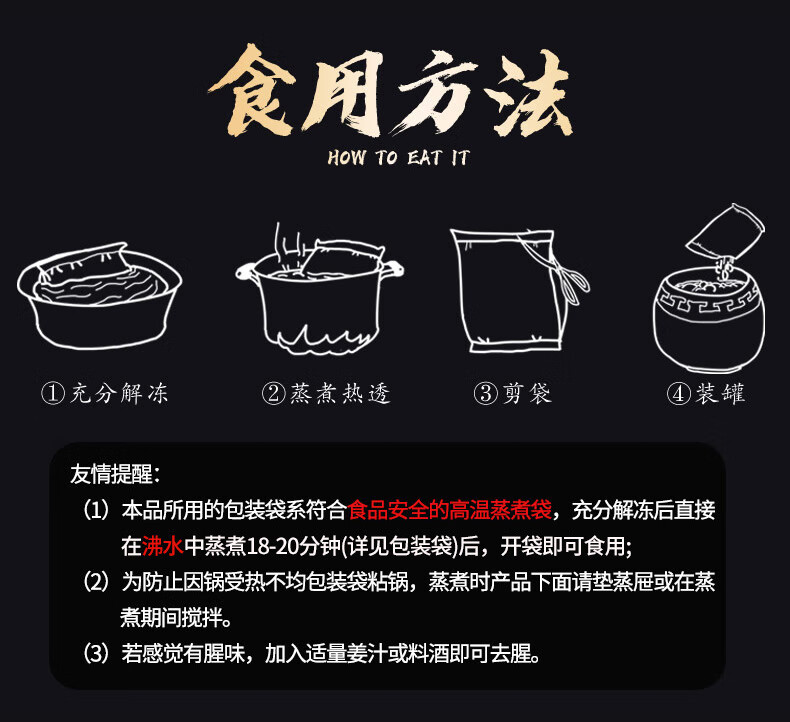 食用方法
HOW TO EAT IT

①充分解冻

②蒸煮热透

③剪袋

④装罐

友情提醒：

（1）本品所用的包装袋系符合食品安全的高温蒸煮袋，充分解冻后直接在沸水中蒸煮18-20分钟(详见包装袋)后，开袋即可食用;

（2）为防止因锅受热不均包装袋粘锅，蒸煮时产品下面请垫蒸屉或在蒸煮期间搅拌。

（3）若感觉有腥味，加入适量姜汁或料酒即可去腥。