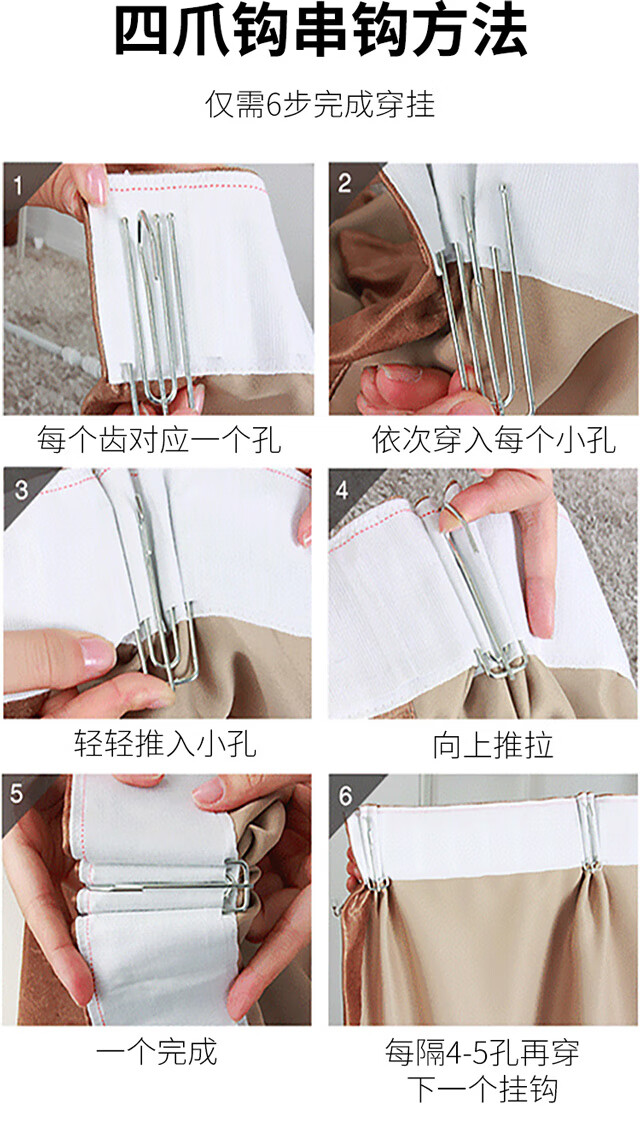 四爪钩串钩方法

仅需6步完成穿挂

1
每个齿对应一个孔

2
依次穿入每个小孔

3
轻轻推入小孔

4
向上推拉

5
一个完成

6
每隔4-5孔再穿下一个挂钩