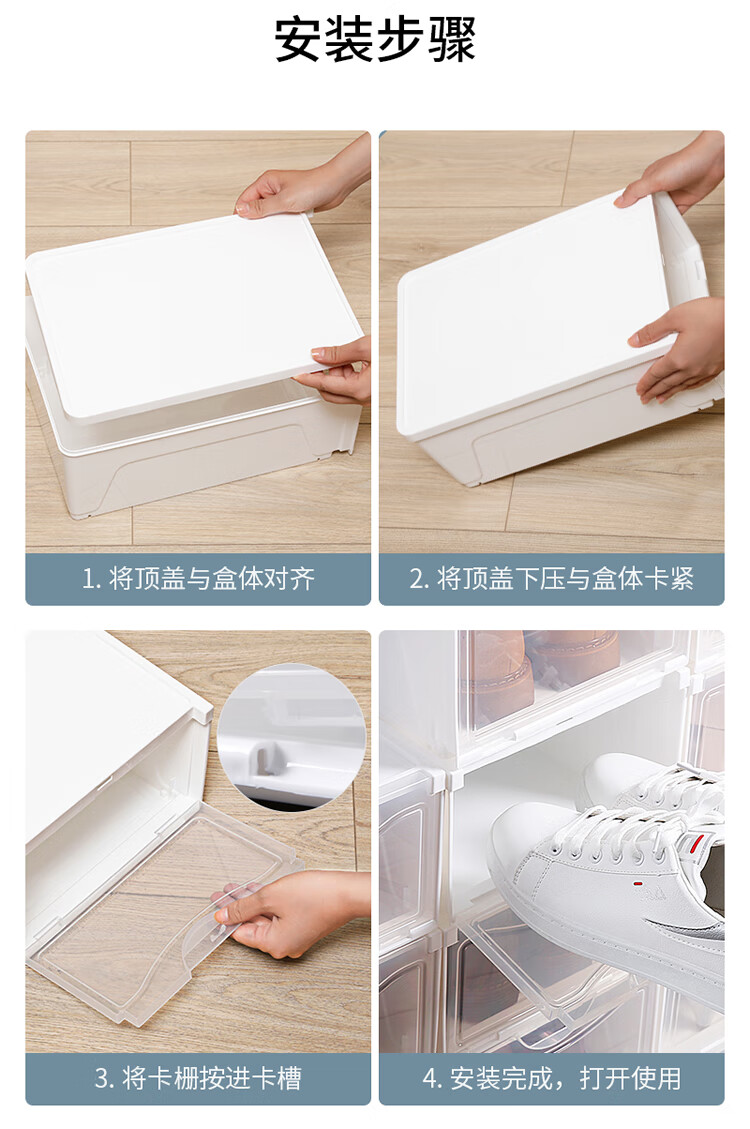 安装步骤

1. 将顶盖与盒体对齐

2. 将顶盖下压与盒体卡紧

3. 将卡栅按进卡槽

4. 安装完成，打开使用