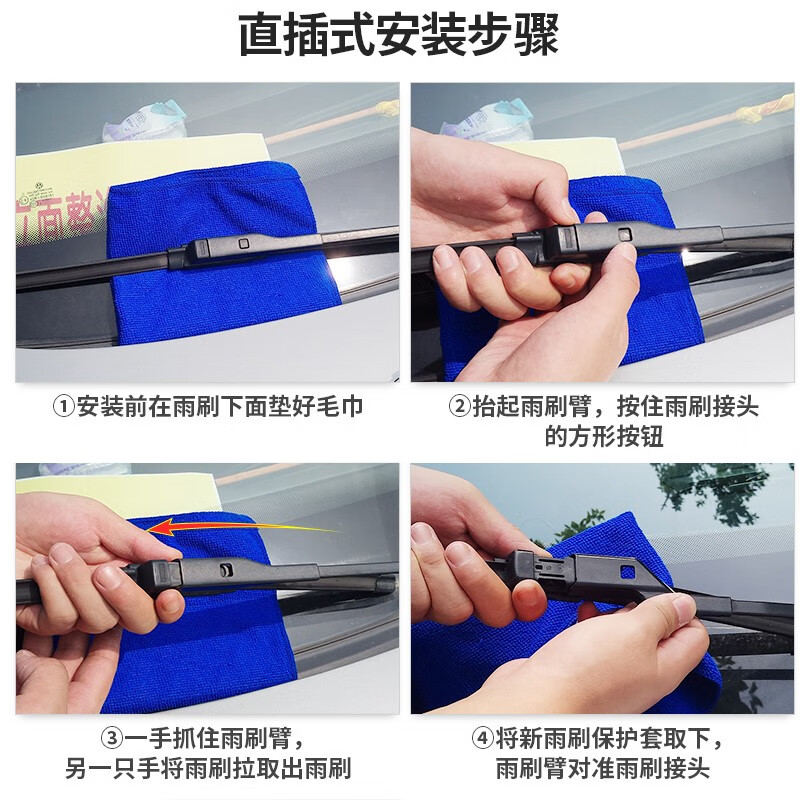 直插式安装步骤

①安装前在雨刷下面垫好毛巾

②抬起雨刷臂，按住雨刷接头的方形按钮

③一手抓住雨刷臂，另一只手将雨刷拉取出雨刷

④将新雨刷保护套取下，雨刷臂对准雨刷接头