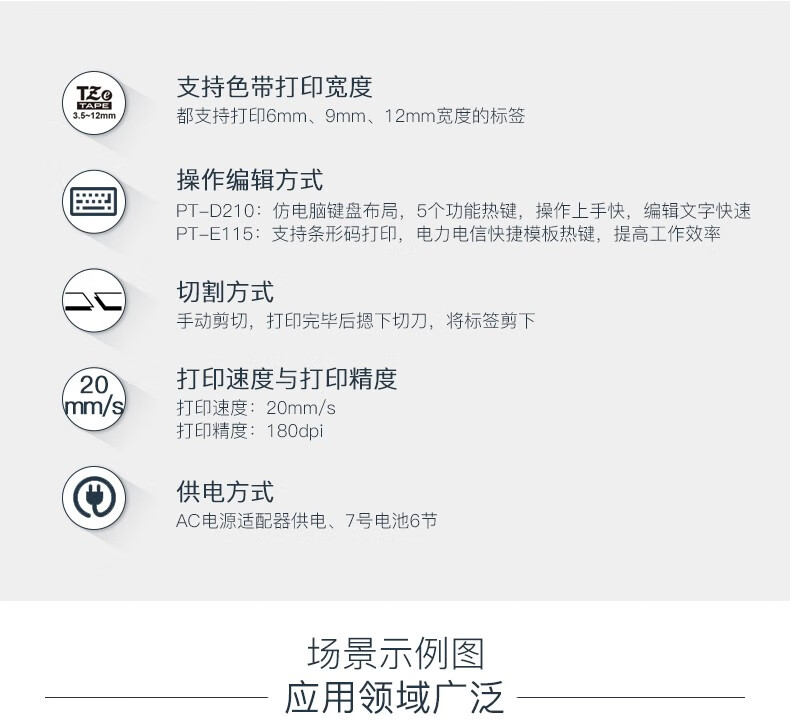 TZe
TAPE
3.5~12mm

支持色带打印宽度
都支持打印6mm、9mm、12mm宽度的标签

操作编辑方式
PT-D210：仿电脑键盘布局，5个功能热键，操作上手快，编辑文字快速
PT-E115：支持条形码打印，电力电信快捷模板热键，提高工作效率

切割方式
手动剪切，打印完毕后摁下切刀，将标签剪下

20
mm/s

打印速度与打印精度
打印速度：20mm/s
打印精度：180dpi

供电方式
AC电源适配器供电、7号电池6节

场景示例图
应用领域广泛