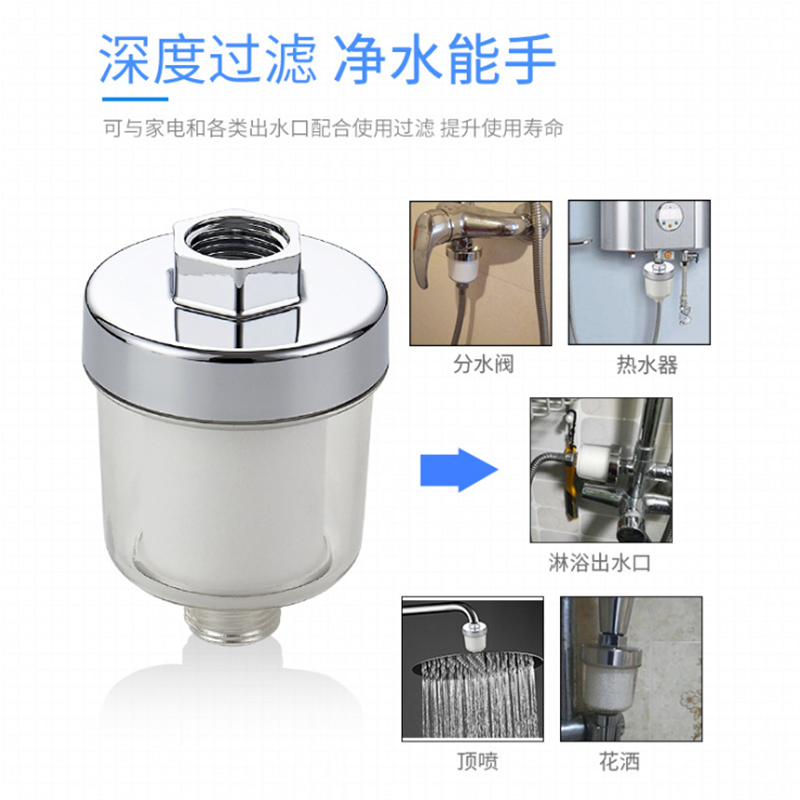 深度过滤 净水能手

可与家电和各类出水口配合使用过滤 提升使用寿命

分水阀

热水器

淋浴出水口

顶喷

花洒