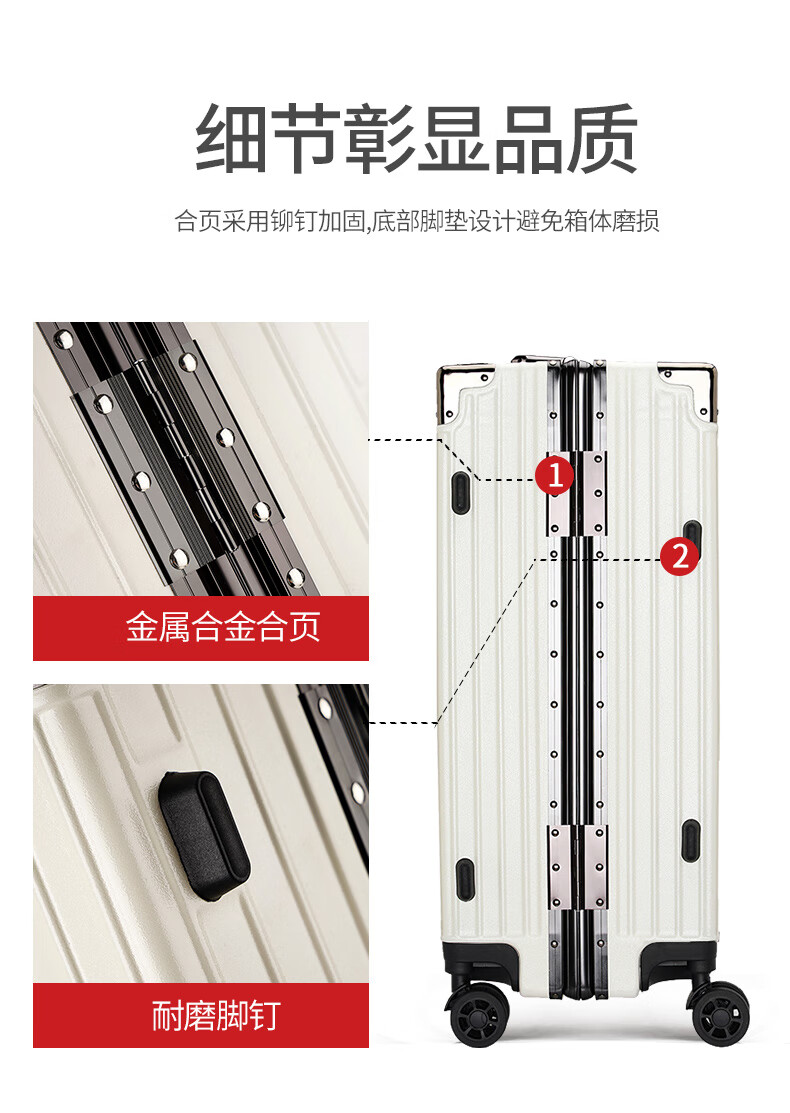 细节彰显品质

合页采用铆钉加固,底部脚垫设计避免箱体磨损

金属合金合页

1

2

耐磨脚钉