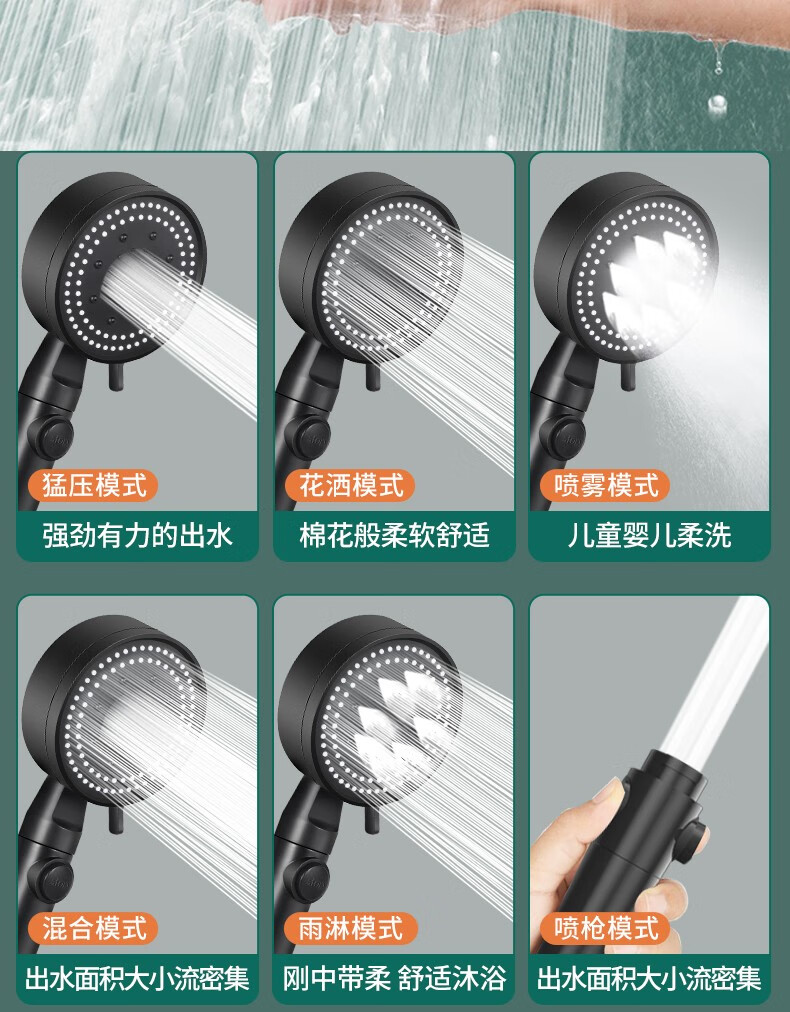 猛压模式
强劲有力的出水

花洒模式
棉花般柔软舒适

喷雾模式
儿童婴儿柔洗

混合模式
出水面积大小流密集

雨淋模式
刚中带柔 舒适沐浴

喷枪模式
出水面积大小流密集