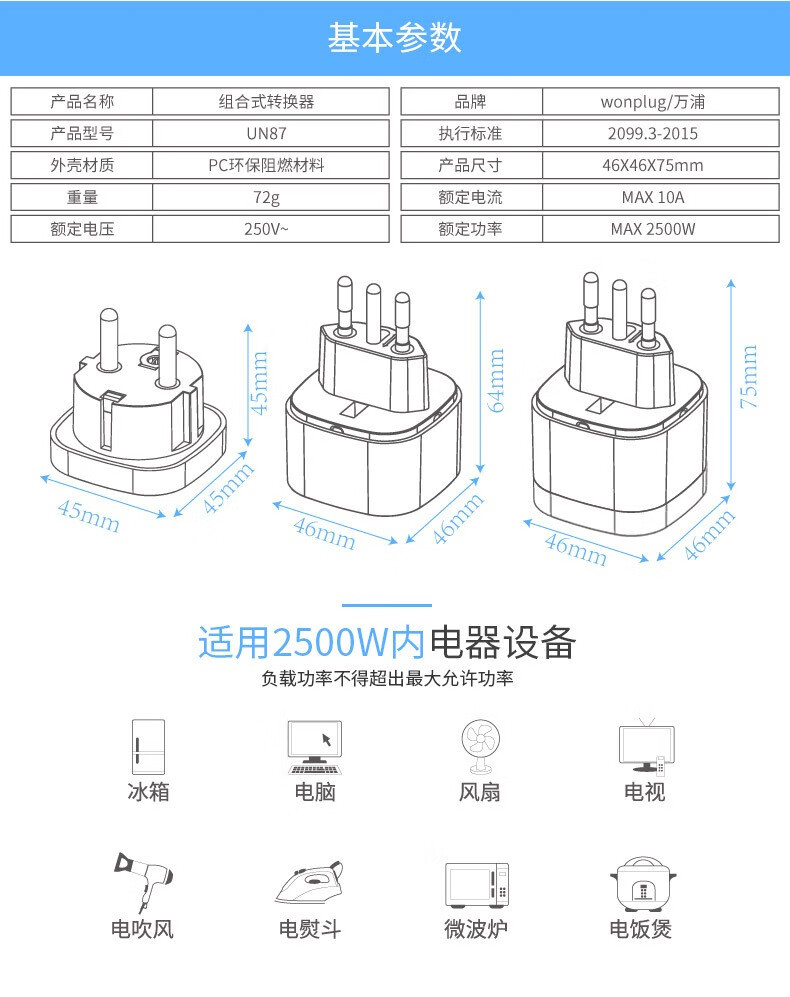 基本参数

| 产品名称 | 组合式转换器 |
|---|---|
| 产品型号 | UN87 |
| 外壳材质 | PC环保阻燃材料 |
| 重量 | 72g |
| 额定电压 | 250V~ |

| 品牌 | wonplug/万浦 |
|---|---|
| 执行标准 | 2099.3-2015 |
| 产品尺寸 | 46X46X75mm |
| 额定电流 | MAX 10A |
| 额定功率 | MAX 2500W |

45mm
45mm
45mm
64mm
46mm
46mm
75mm
46mm
46mm

适用2500W内电器设备
负载功率不得超出最大允许功率

冰箱
电脑
风扇
电视
电吹风
电熨斗
微波炉
电饭煲