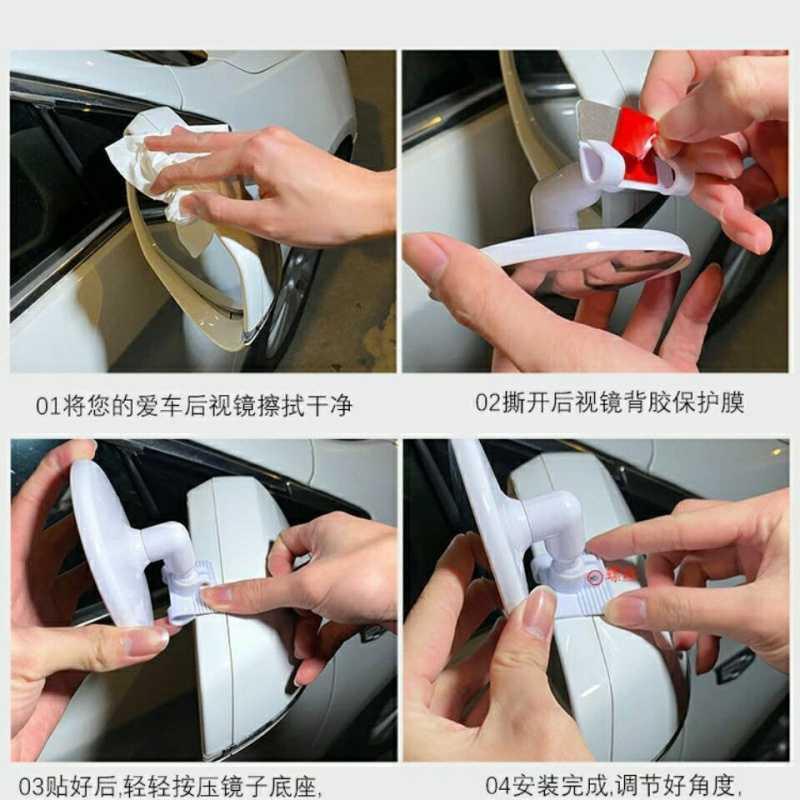 01将您的爱车后视镜擦拭干净

02撕开后视镜背胶保护膜

03贴好后,轻轻按压镜子底座,

04安装完成,调节好角度,