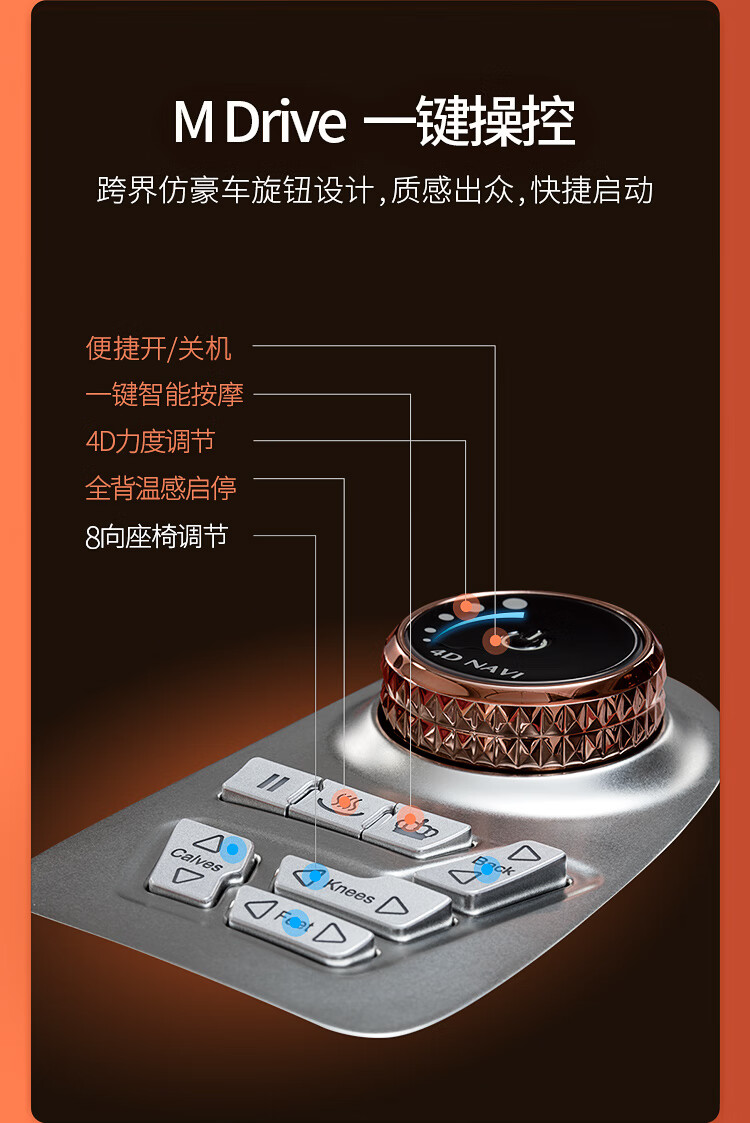 M Drive 一键操控

跨界仿豪车旋钮设计，质感出众，快捷启动

便捷开/关机

一键智能按摩

4D力度调节

全背温感启停

8向座椅调节

4D NAVI

Calves

Knees

Back

Feet