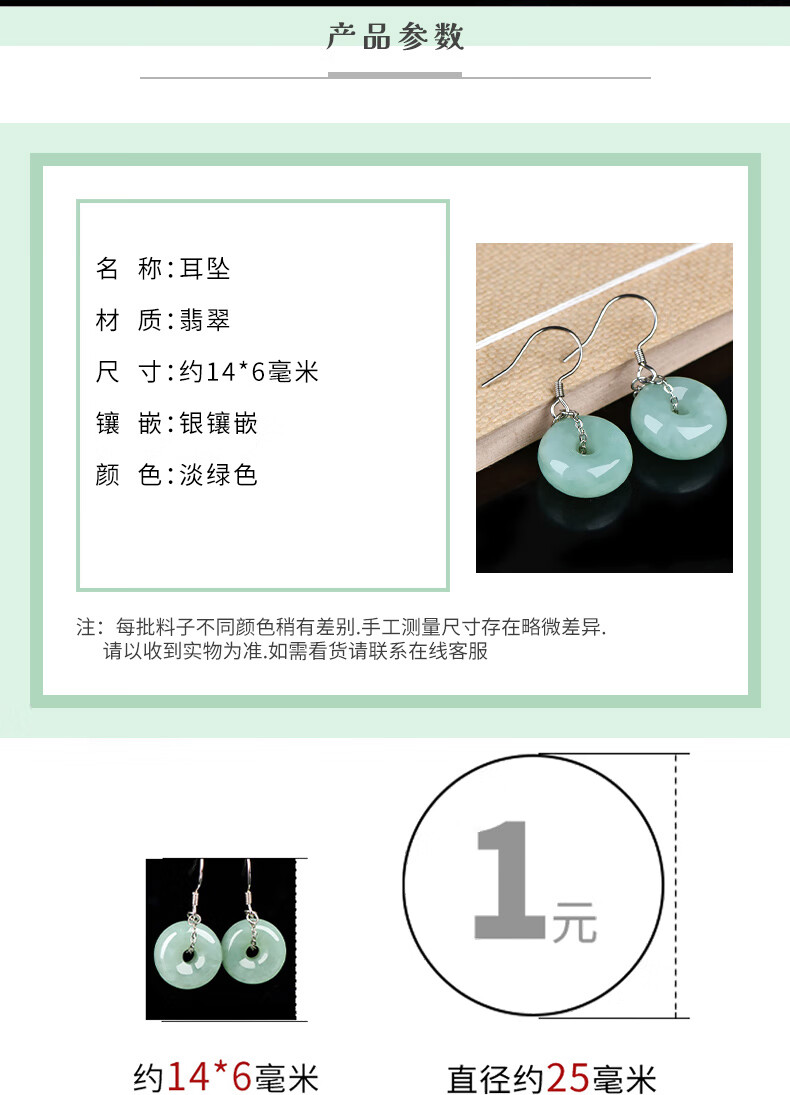 产品参数

名 称:耳坠

材 质:翡翠

尺 寸:约14*6毫米

镶 嵌:银镶嵌

颜 色:淡绿色

注：每批料子不同颜色稍有差别.手工测量尺寸存在略微差异.
请以收到实物为准.如需看货请联系在线客服

1元

约14*6毫米

直径约25毫米