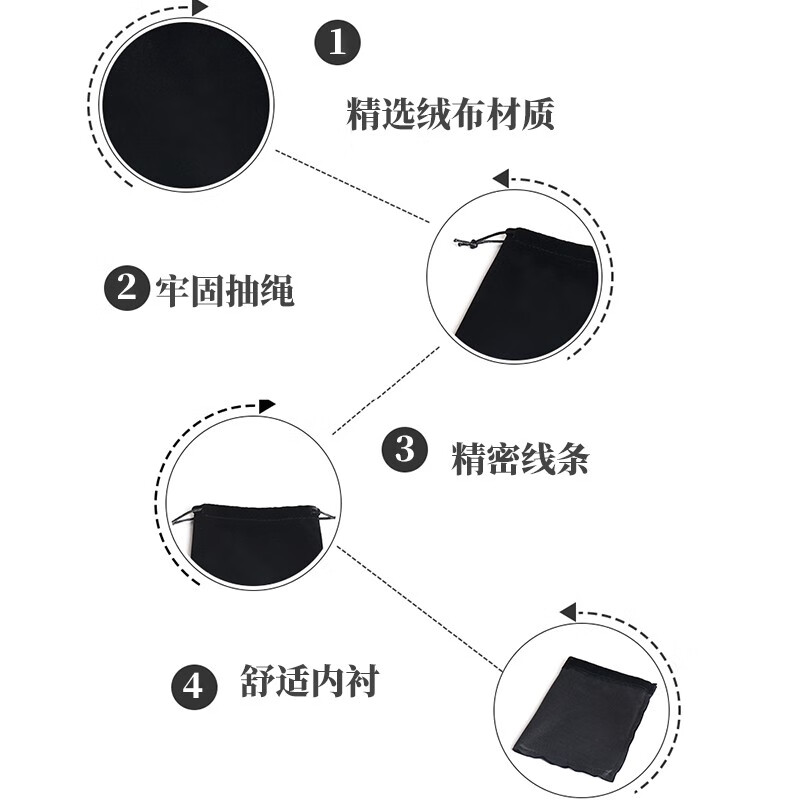 1

精选绒布材质

2 牢固抽绳

3 精密线条

4 舒适内衬