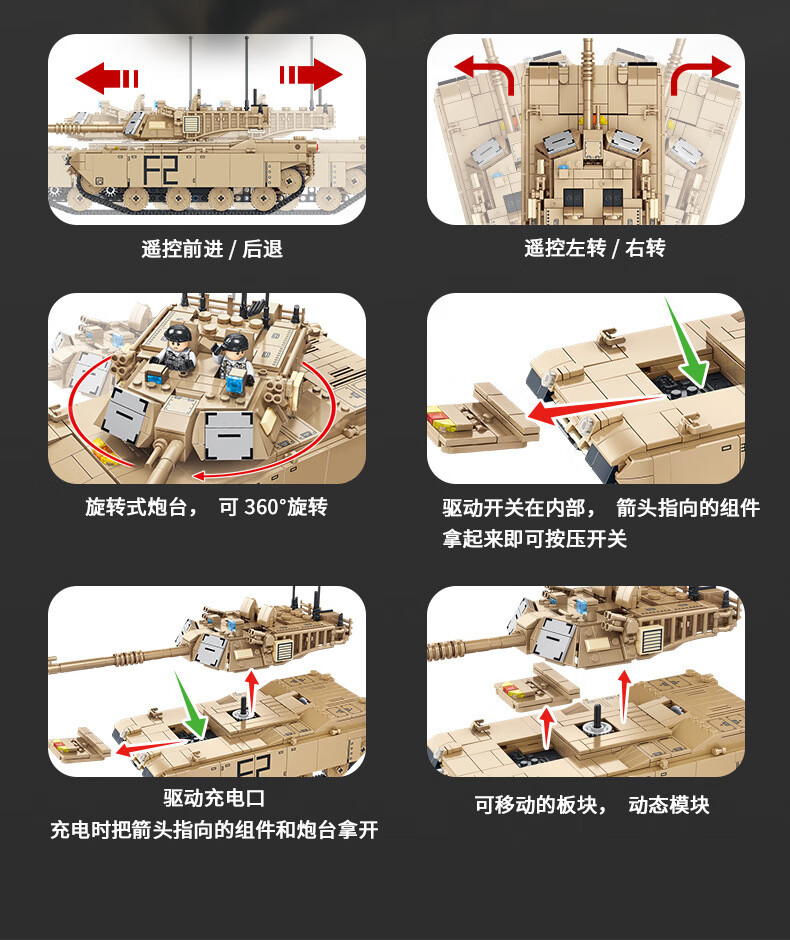 F2

遥控前进 / 后退

遥控左转 / 右转

旋转式炮台， 可 360°旋转

驱动开关在内部， 箭头指向的组件拿起来即可按压开关

F2

驱动充电口
充电时把箭头指向的组件和炮台拿开

可移动的板块， 动态模块