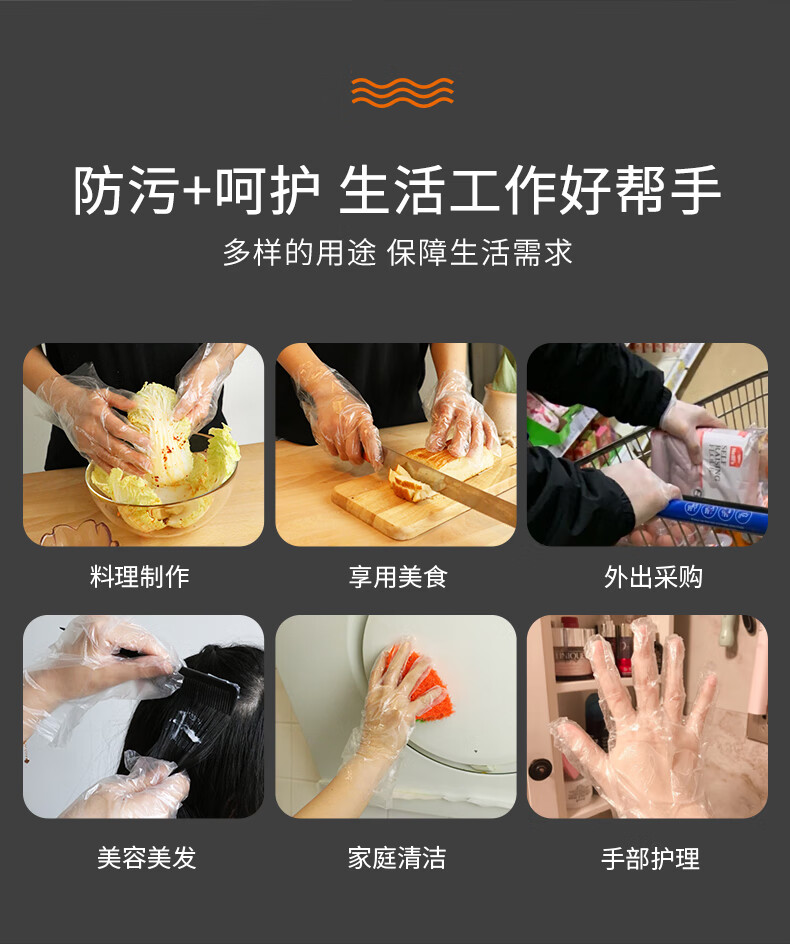 防污+呵护 生活工作好帮手

多样的用途 保障生活需求

料理制作

享用美食

外出采购

美容美发

家庭清洁

手部护理