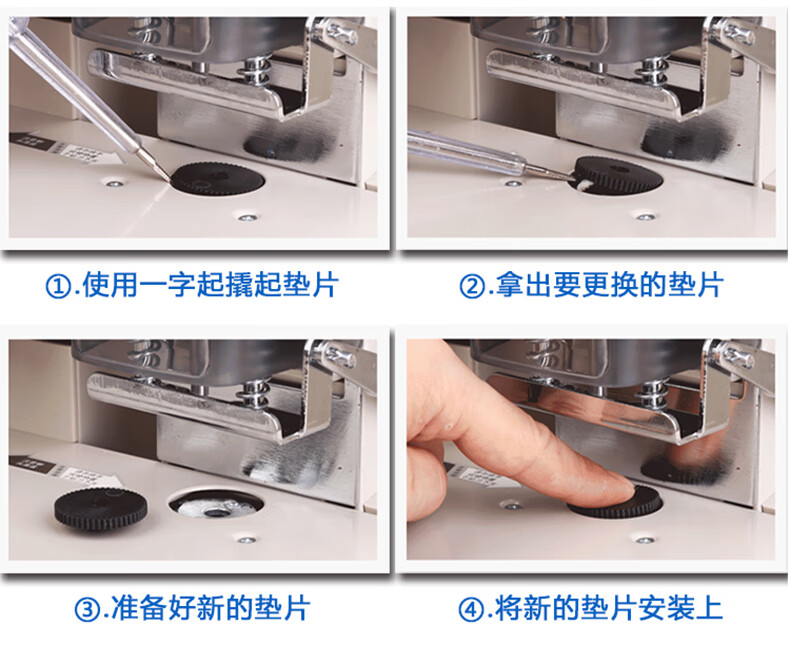 ①.使用一字起撬起垫片

②.拿出要更换的垫片

③.准备好新的垫片

④.将新的垫片安装上