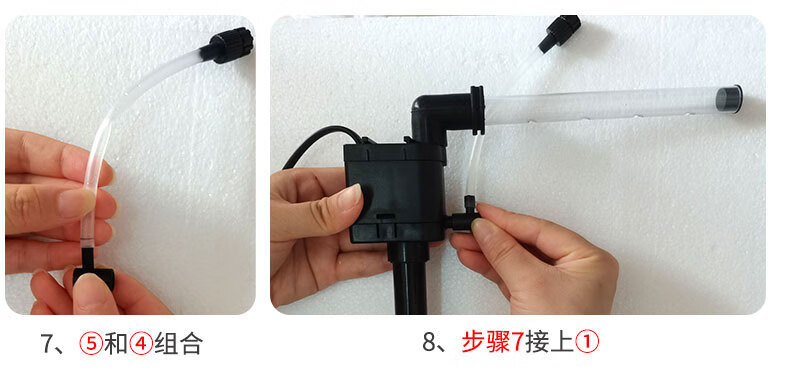 7、⑤和④组合

8、步骤7接上①