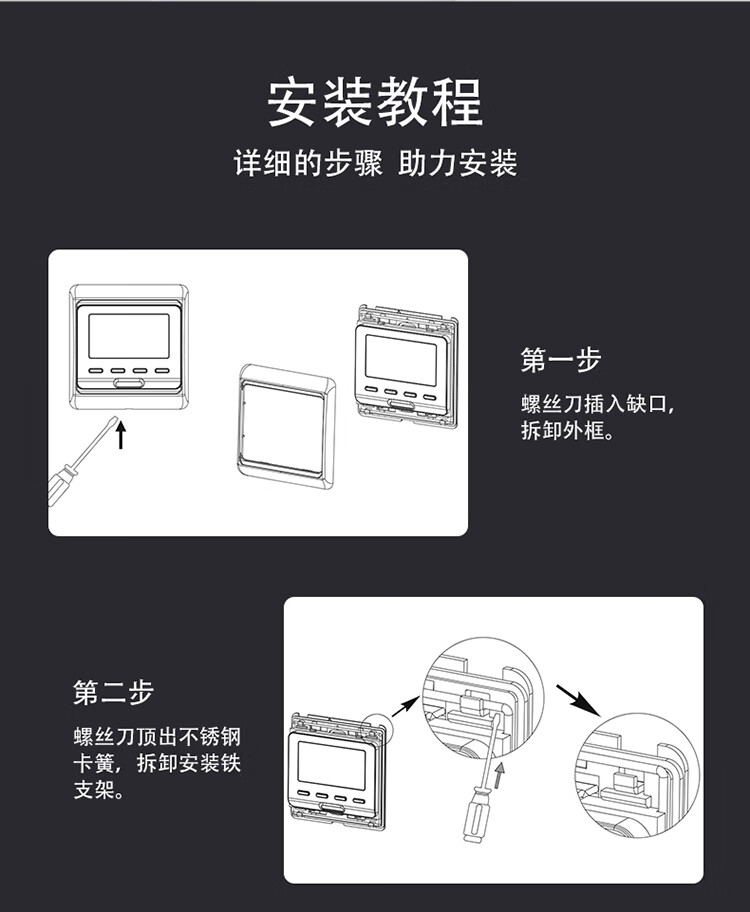 安装教程

详细的步骤 助力安装

第一步

螺丝刀插入缺口，拆卸外框。

第二步

螺丝刀顶出不锈钢卡簧，拆卸安装铁支架。