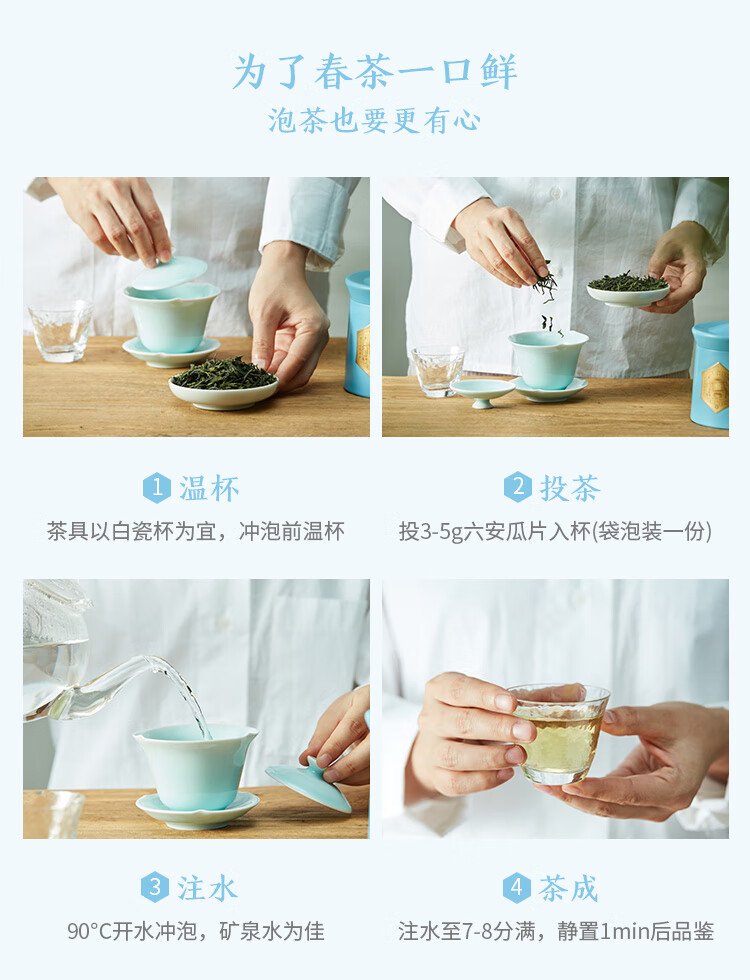 为了春茶一口鲜
泡茶也要更有心

1 温杯
茶具以白瓷杯为宜，冲泡前温杯

2 投茶
投3-5g六安瓜片入杯(袋泡装一份)

3 注水
90°C开水冲泡，矿泉水为佳

4 茶成
注水至7-8分满，静置1min后品鉴