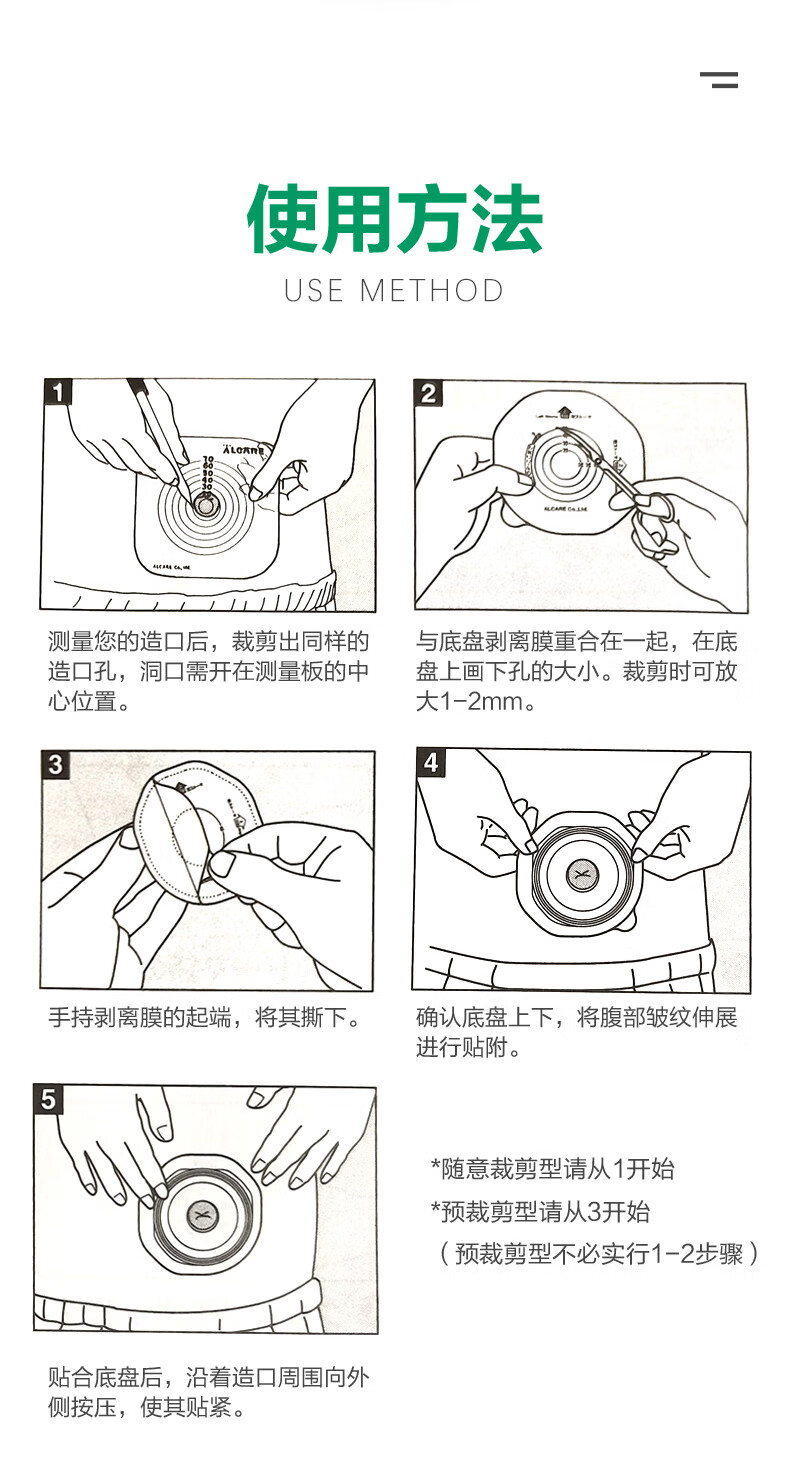 使用方法

USE METHOD

1

ALCARE

70
60
50
40
30
20

ALCARE Co.,Ltd.

测量您的造口后，裁剪出同样的造口孔，洞口需开在测量板的中心位置。

2

ALCARE Co.,Ltd.

与底盘剥离膜重合在一起，在底盘上画下孔的大小。裁剪时可放大1-2mm。

3

手持剥离膜的起端，将其撕下。

4

确认底盘上下，将腹部皱纹伸展进行贴附。

5

贴合底盘后，沿着造口周围向外侧按压，使其贴紧。

*随意裁剪型请从1开始

*预裁剪型请从3开始

（预裁剪型不必实行1-2步骤）