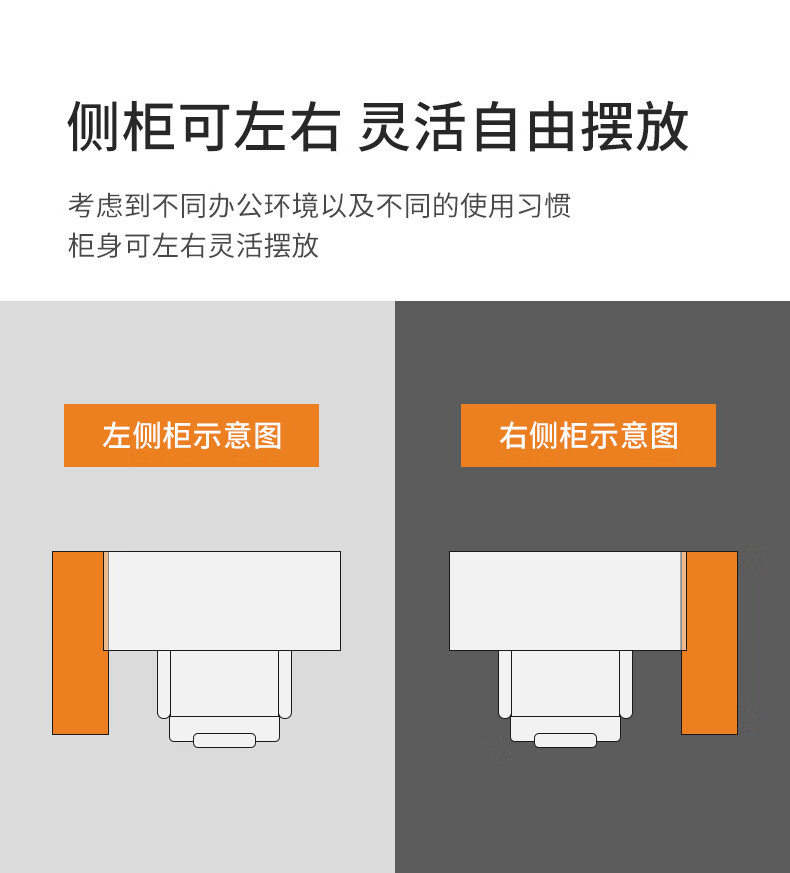 侧柜可左右 灵活自由摆放

考虑到不同办公环境以及不同的使用习惯
柜身可左右灵活摆放

左侧柜示意图

右侧柜示意图