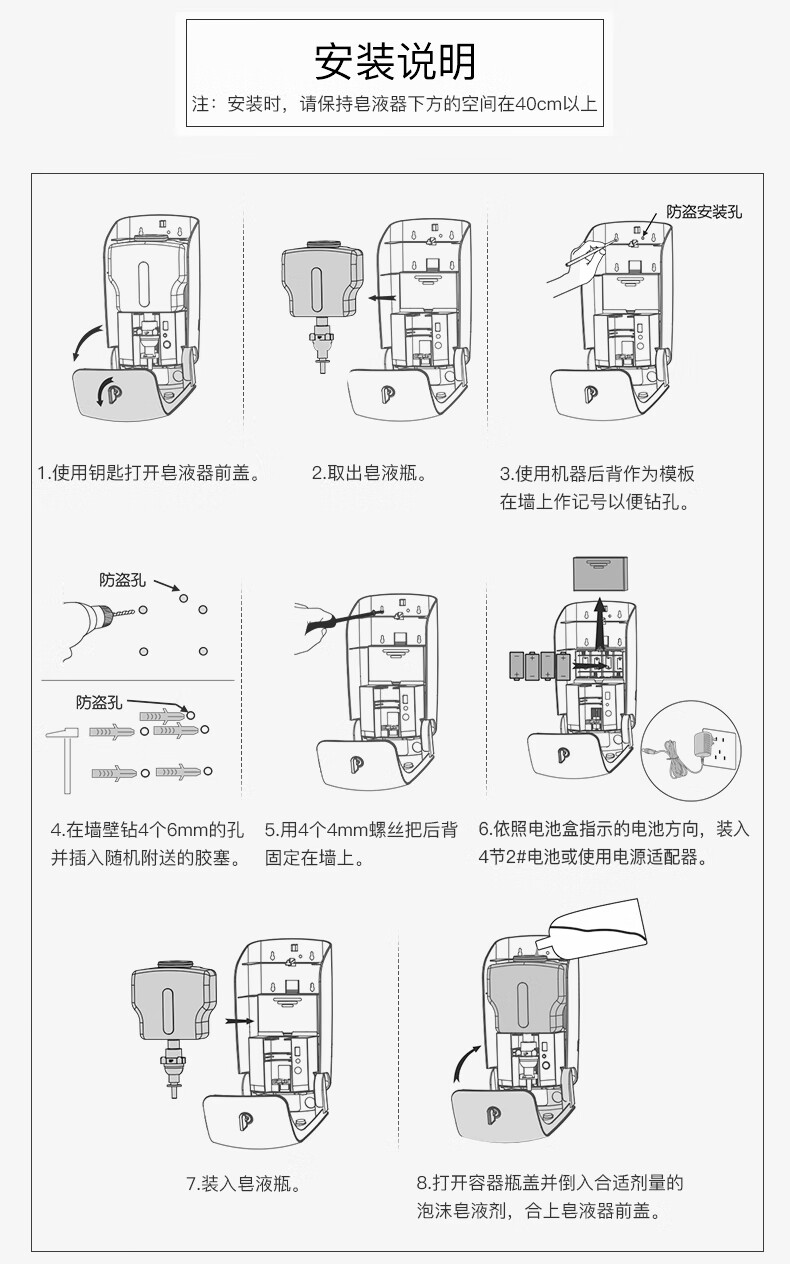 安装说明

注：安装时，请保持皂液器下方的空间在40cm以上

防盗安装孔

1.使用钥匙打开皂液器前盖。

2.取出皂液瓶。

3.使用机器后背作为模板在墙上作记号以便钻孔。

防盗孔

防盗孔

4.在墙壁钻4个6mm的孔并插入随机附送的胶塞。

5.用4个4mm螺丝把后背固定在墙上。

6.依照电池盒指示的电池方向，装入4节2#电池或使用电源适配器。

7.装入皂液瓶。

8.打开容器瓶盖并倒入合适剂量的泡沫皂液剂，合上皂液器前盖。