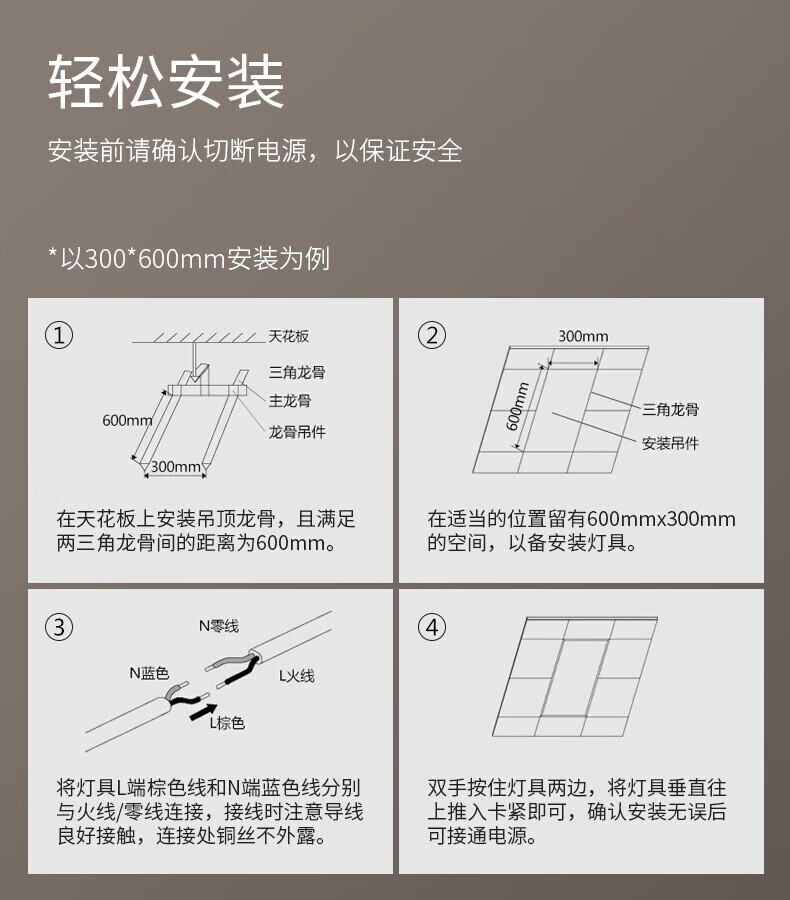 轻松安装

安装前请确认切断电源，以保证安全

*以300*600mm安装为例

①

天花板
三角龙骨
主龙骨
龙骨吊件
600mm
300mm

在天花板上安装吊顶龙骨，且满足两三角龙骨间的距离为600mm。

②

300mm
600mm
三角龙骨
安装吊件

在适当的位置留有600mmx300mm的空间，以备安装灯具。

③

N零线
N蓝色
L火线
L棕色

将灯具L端棕色线和N端蓝色线分别与火线/零线连接，接线时注意导线良好接触，连接处铜丝不外露。

④

双手按住灯具两边，将灯具垂直往上推入卡紧即可，确认安装无误后可接通电源。