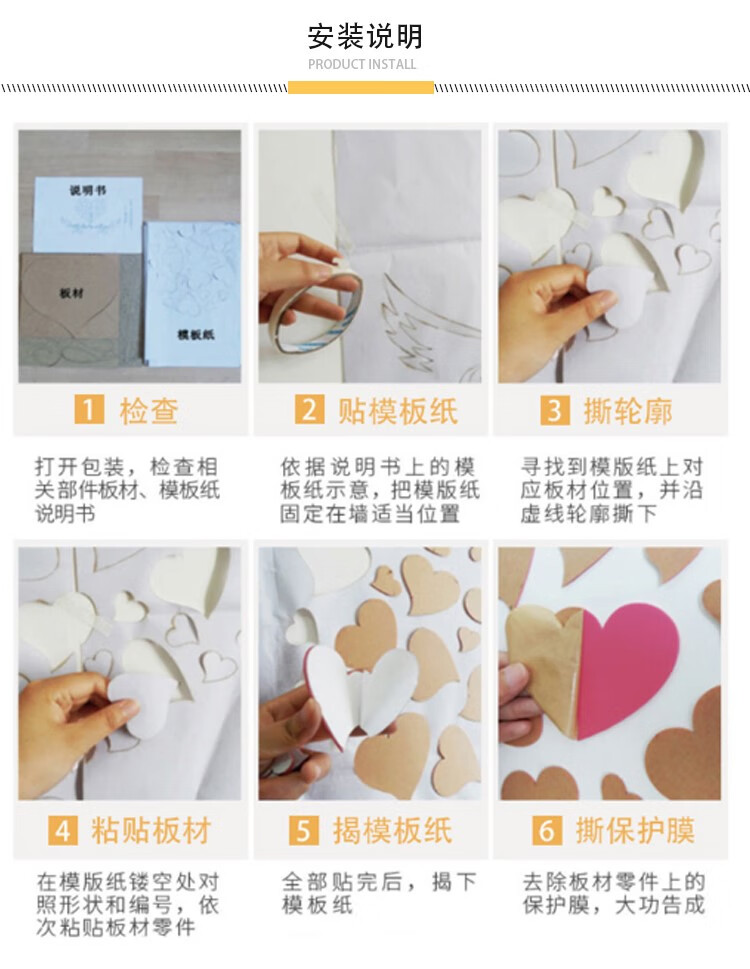 安装说明
PRODUCT INSTALL

说明书

板材

模板纸

1 检查

打开包装，检查相关部件板材、模板纸说明书

2 贴模板纸

依据说明书上的模板纸示意，把模版纸固定在墙适当位置

3 撕轮廓

寻找到模版纸上对应板材位置，并沿虚线轮廓撕下

4 粘贴板材

在模版纸镂空处对照形状和编号，依次粘贴板材零件

5 揭模板纸

全部贴完后，揭下模板纸

6 撕保护膜

去除板材零件上的保护膜，大功告成