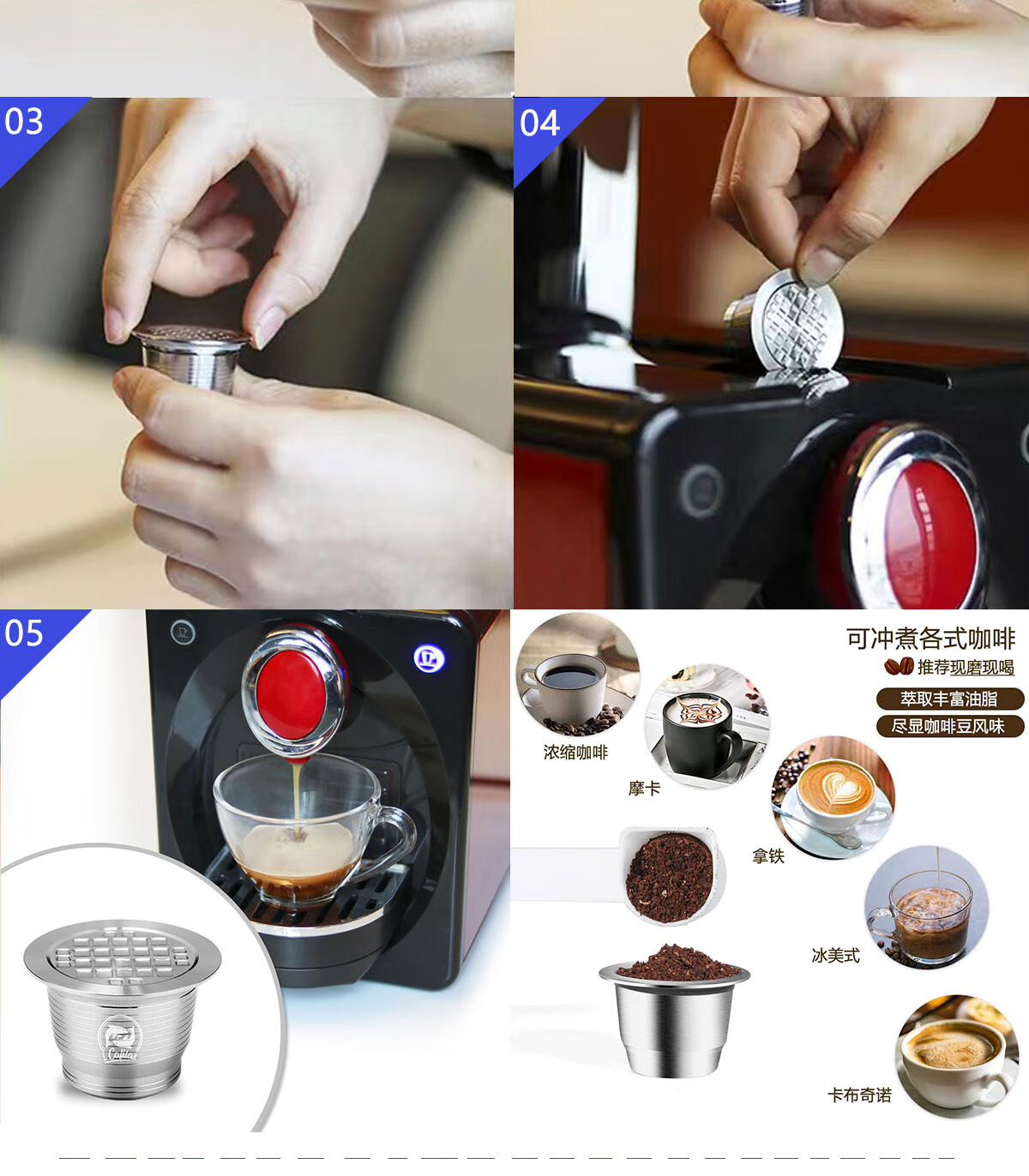 03

04

05

Cafilas

可冲煮各式咖啡
推荐现磨现喝
萃取丰富油脂
尽显咖啡豆风味

浓缩咖啡

摩卡

拿铁

冰美式

卡布奇诺