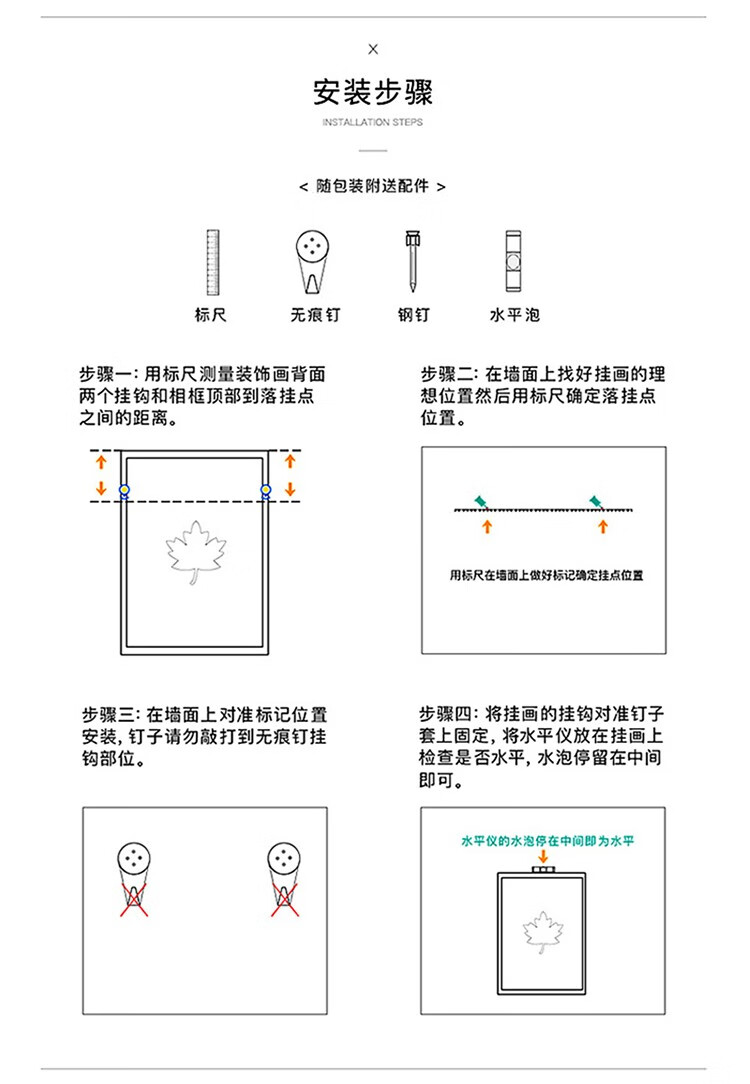 ×

安装步骤

INSTALLATION STEPS

< 随包装附送配件 >

标尺　无痕钉　钢钉　水平泡

步骤一：用标尺测量装饰画背面两个挂钩和相框顶部到落挂点之间的距离。

步骤二：在墙面上找好挂画的理想位置然后用标尺确定落挂点位置。

用标尺在墙面上做好标记确定挂点位置

步骤三：在墙面上对准标记位置安装，钉子请勿敲打到无痕钉挂钩部位。

步骤四：将挂画的挂钩对准钉子套上固定，将水平仪放在挂画上检查是否水平，水泡停留在中间即可。

水平仪的水泡停在中间即为水平