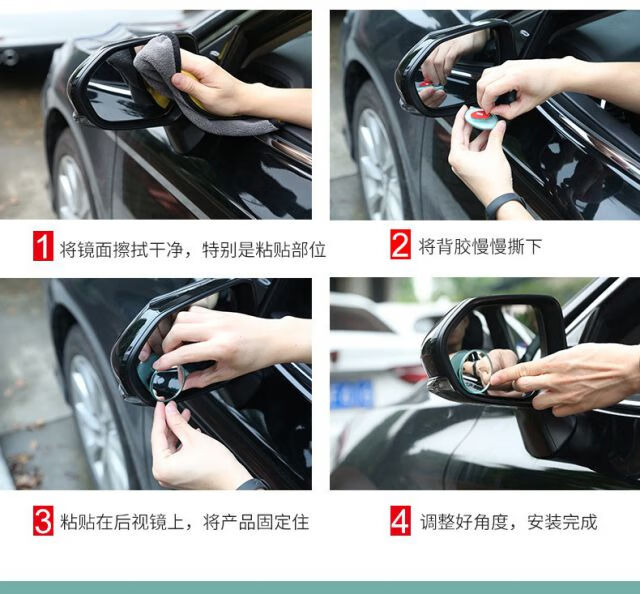 1 将镜面擦拭干净，特别是粘贴部位

2 将背胶慢慢撕下

3 粘贴在后视镜上，将产品固定住

4 调整好角度，安装完成