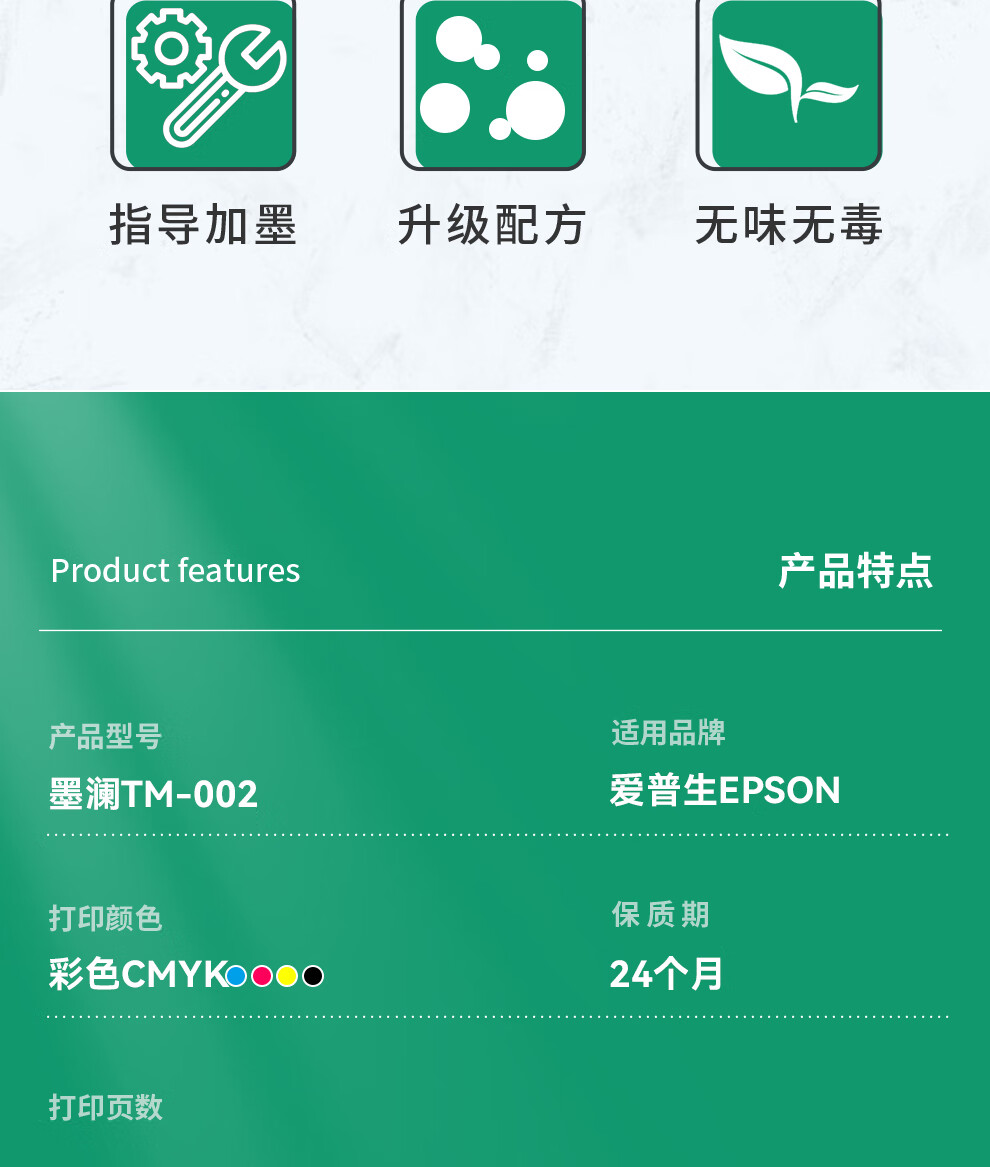 指导加墨 升级配方 无味无毒

Product features

产品特点

产品型号
墨澜TM-002

适用品牌
爱普生EPSON

打印颜色
彩色CMYK

保质期
24个月

打印页数