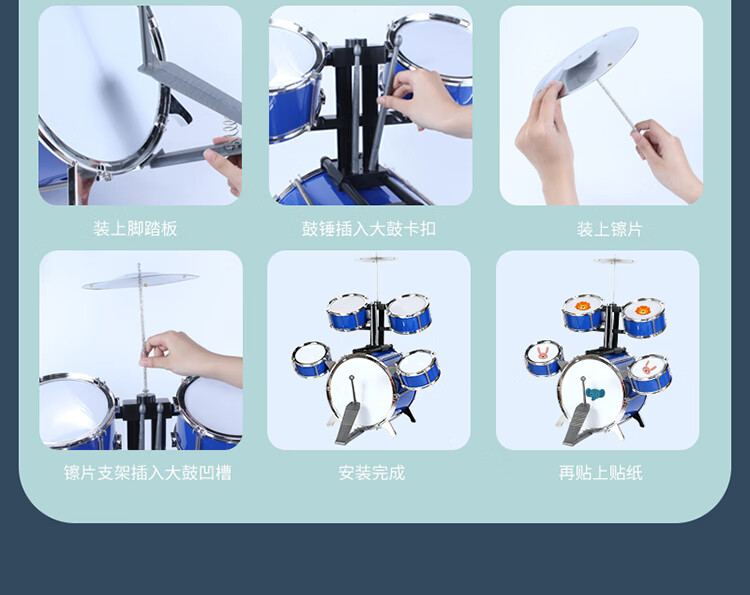 装上脚踏板

鼓锤插入大鼓卡扣

装上镲片

镲片支架插入大鼓凹槽

安装完成

再贴上贴纸