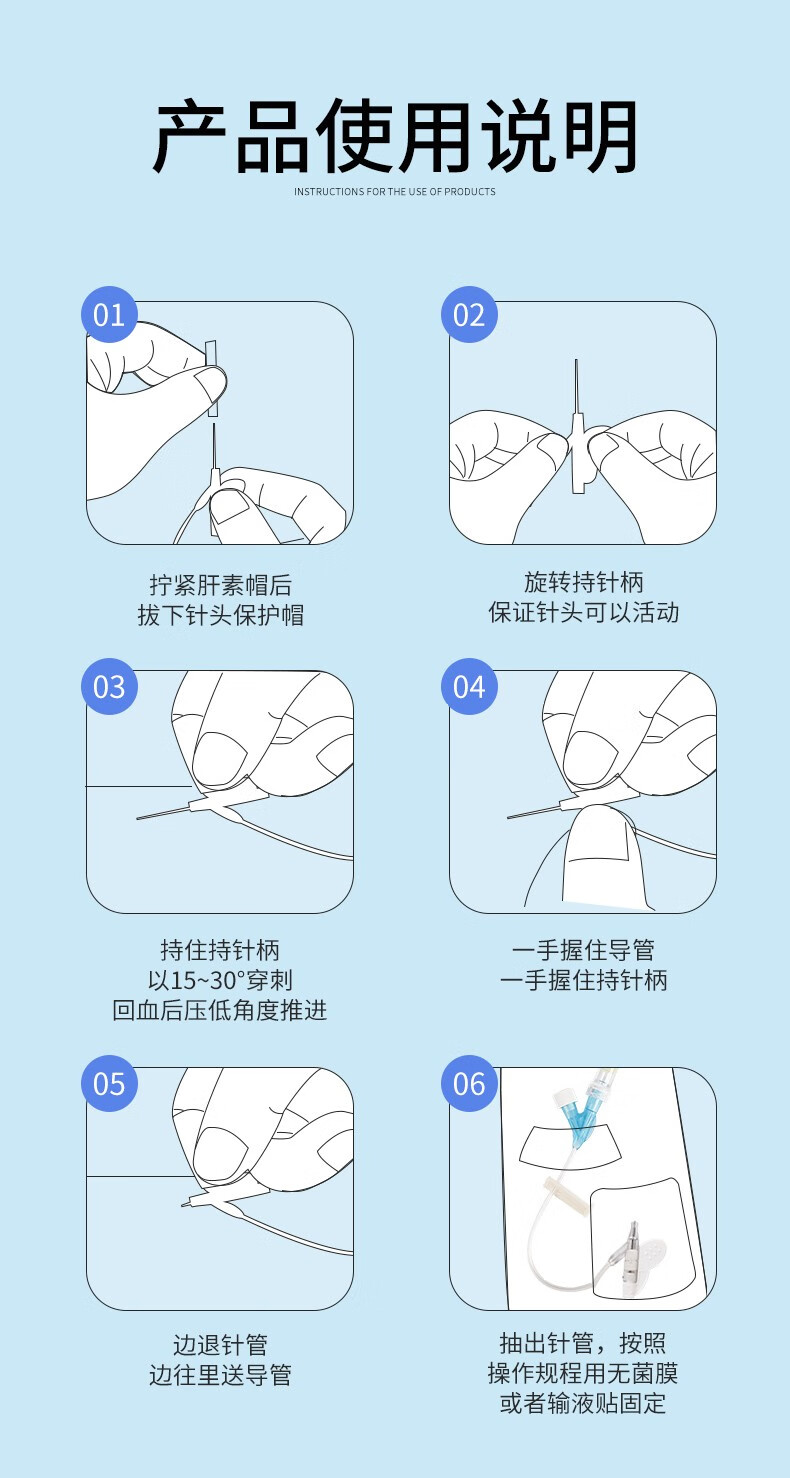 产品使用说明
INSTRUCTIONS FOR THE USE OF PRODUCTS

01
拧紧肝素帽后
拔下针头保护帽

02
旋转持针柄
保证针头可以活动

03
持住持针柄
以15~30°穿刺
回血后压低角度推进

04
一手握住导管
一手握住持针柄

05
边退针管
边往里送导管

06
抽出针管，按照
操作规程用无菌膜
或者输液贴固定