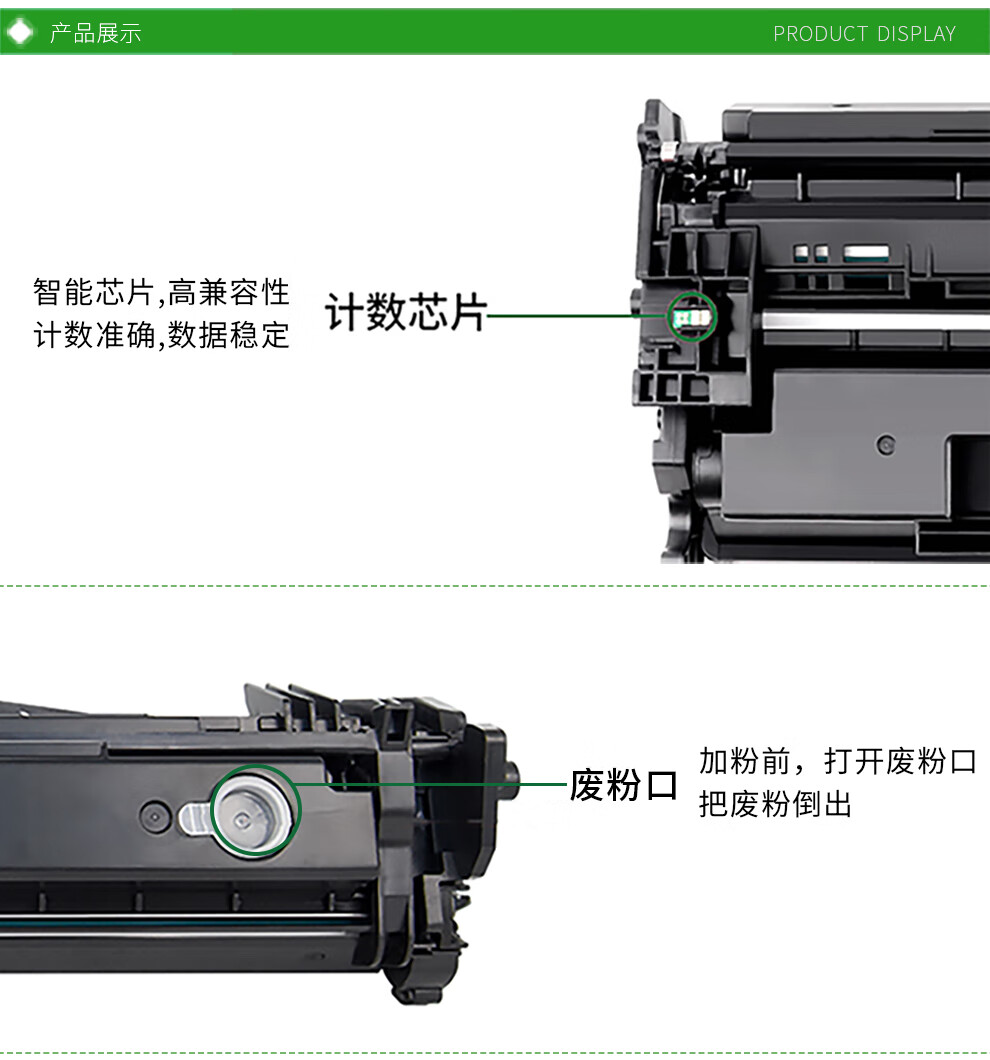 产品展示

PRODUCT DISPLAY

智能芯片,高兼容性
计数准确,数据稳定

计数芯片

废粉口

加粉前，打开废粉口
把废粉倒出