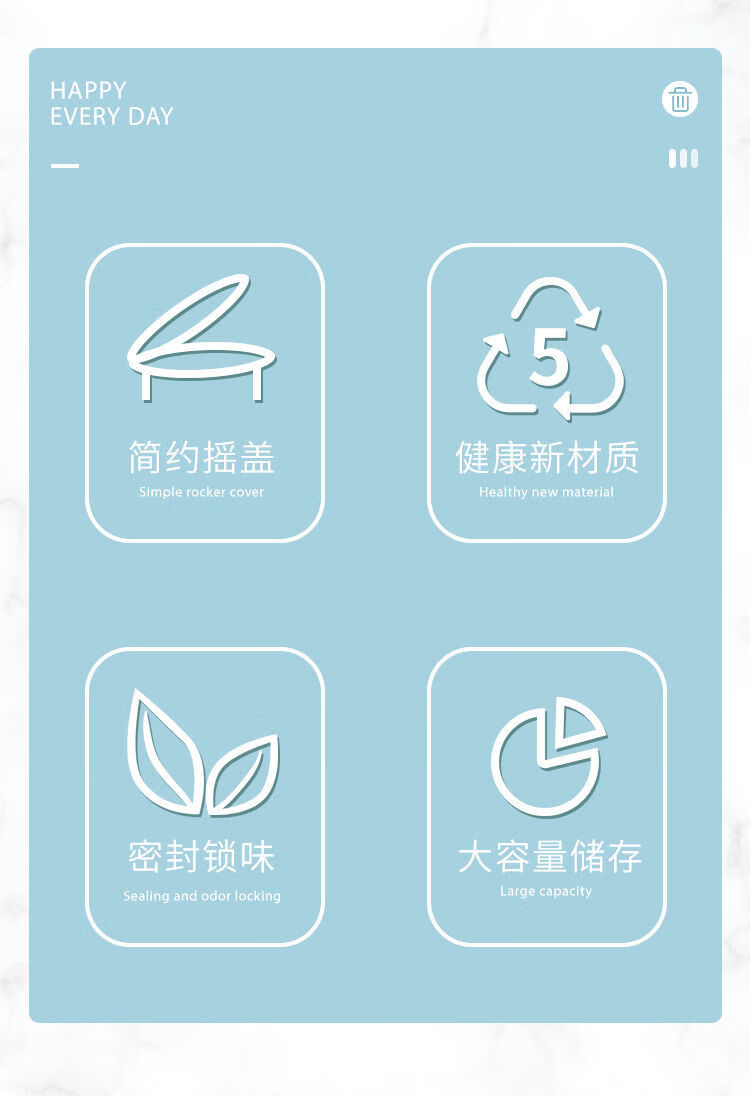 HAPPY
EVERY DAY

5

简约摇盖
Simple rocker cover

健康新材质
Healthy new material

密封锁味
Sealing and odor locking

大容量储存
Large capacity