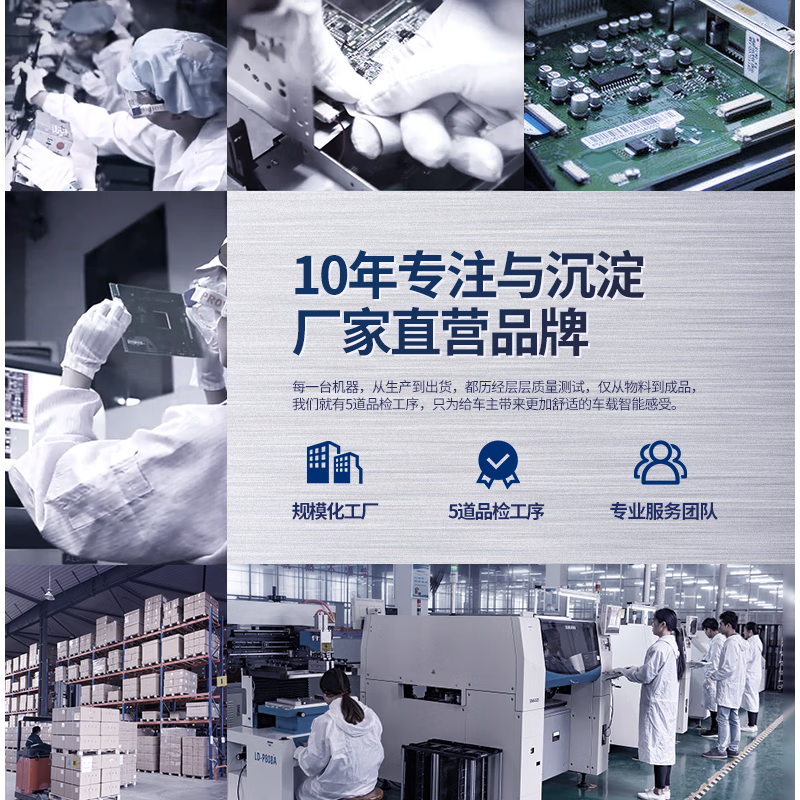 10年专注与沉淀
厂家直营品牌

每一台机器，从生产到出货，都历经层层质量测试，仅从物料到成品，我们就有5道品检工序，只为给车主带来更加舒适的车载智能感受。

规模化工厂

5道品检工序

专业服务团队

LD-P808A