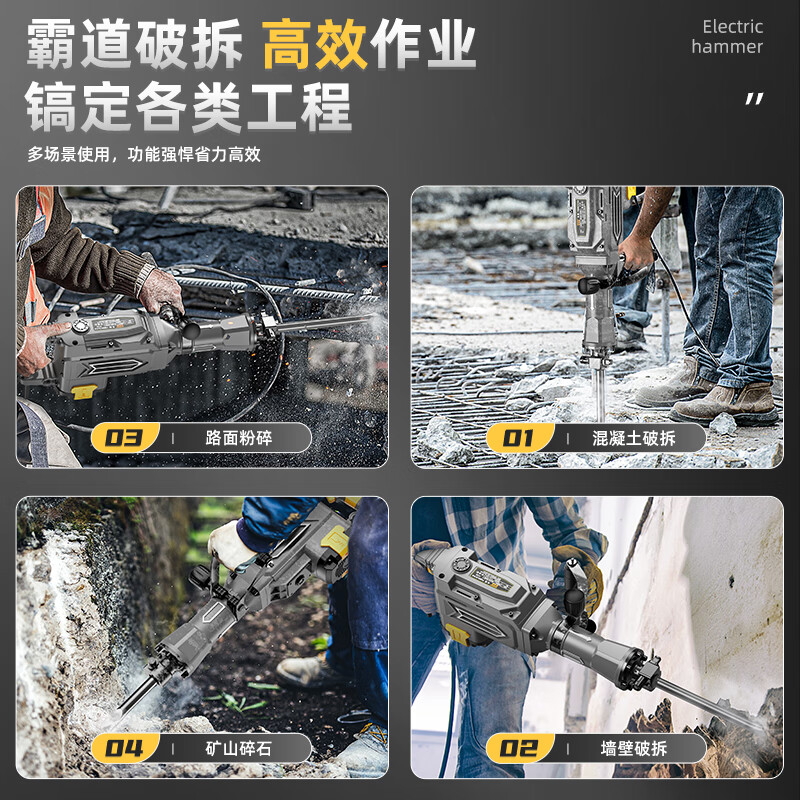 霸道破拆 高效作业
镐定各类工程

Electric hammer

"

多场景使用，功能强悍省力高效

03 | 路面粉碎

01 | 混凝土破拆

04 | 矿山碎石

02 | 墙壁破拆