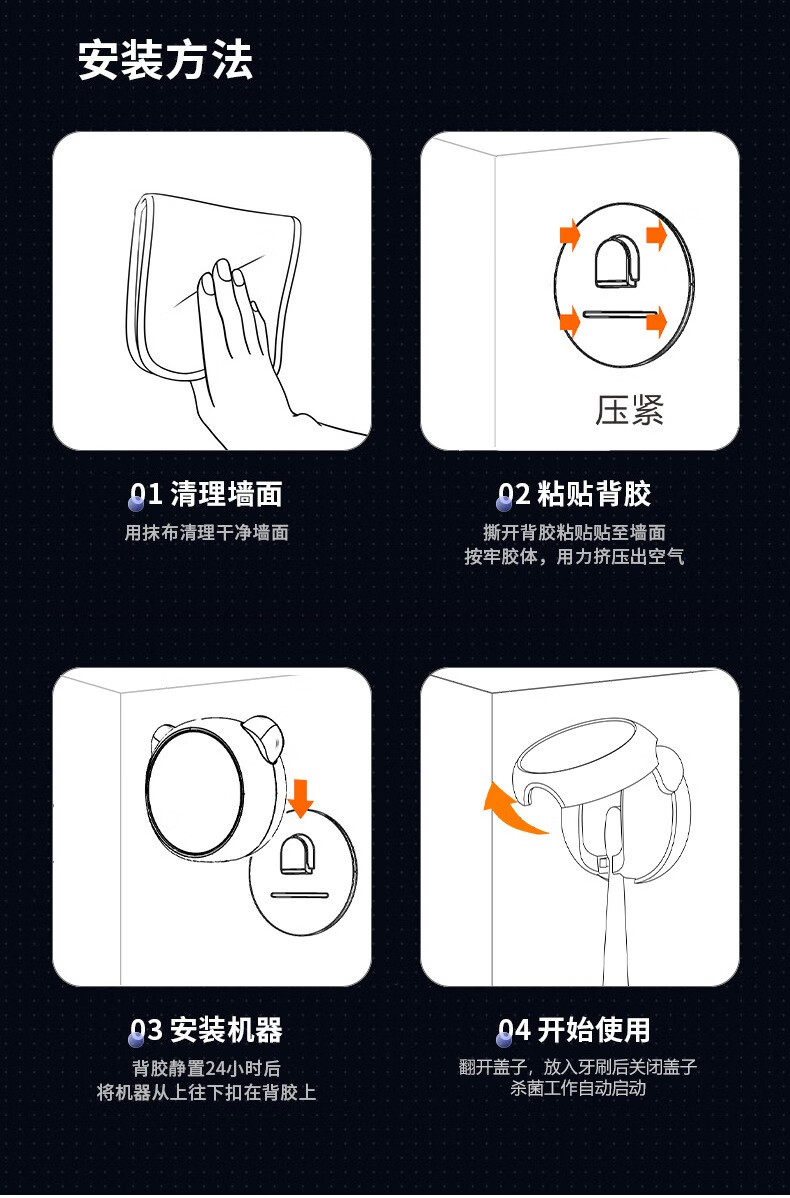 安装方法

压紧

01 清理墙面
用抹布清理干净墙面

02 粘贴背胶
撕开背胶粘贴至墙面
按牢胶体，用力挤压出空气

03 安装机器
背胶静置24小时后
将机器从上往下扣在背胶上

04 开始使用
翻开盖子，放入牙刷后关闭盖子
杀菌工作自动启动