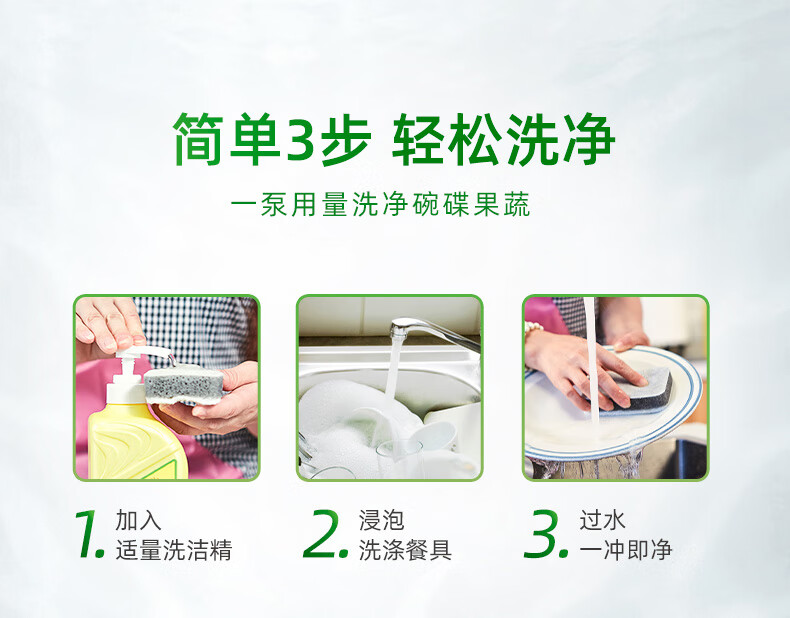 简单3步 轻松洗净

一泵用量洗净碗碟果蔬

1. 加入
适量洗洁精

2. 浸泡
洗涤餐具

3. 过水
一冲即净