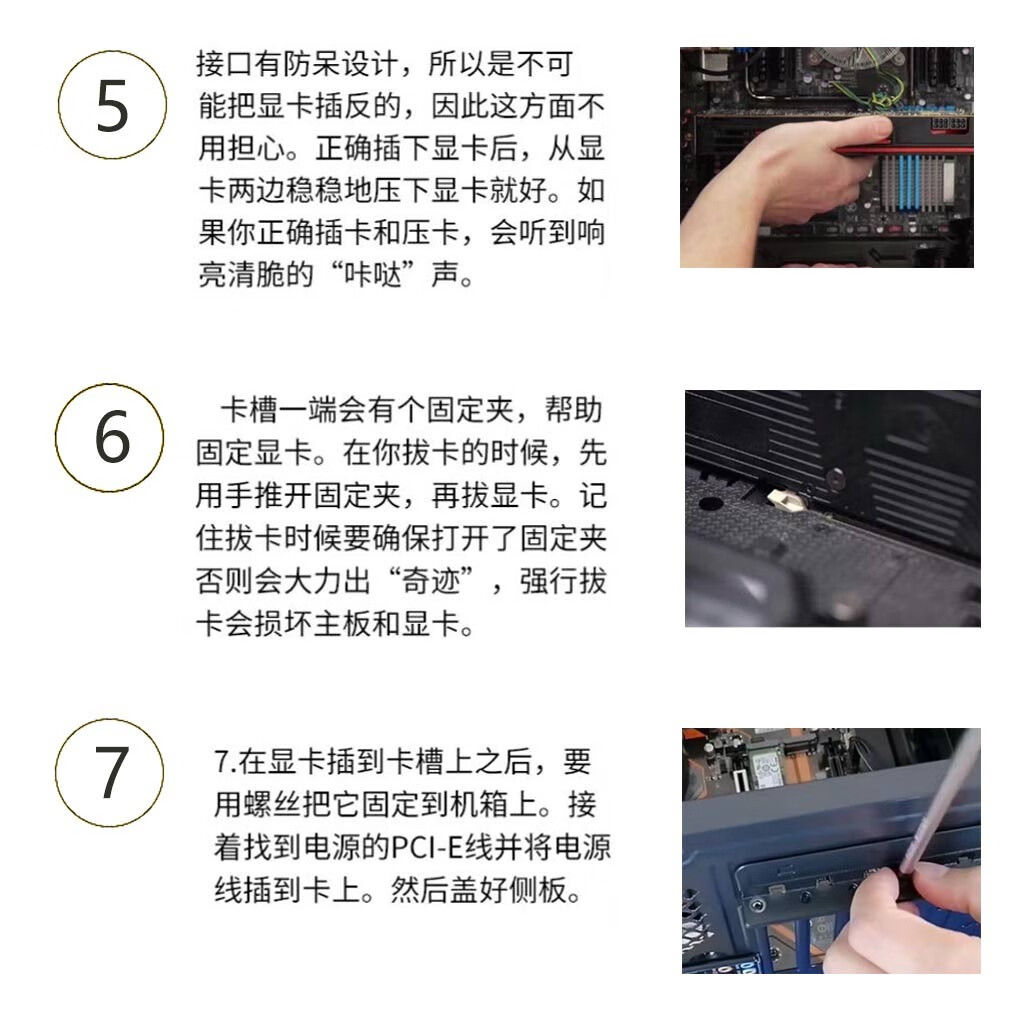 5

接口有防呆设计，所以是不可能把显卡插反的，因此这方面不用担心。正确插下显卡后，从显卡两边稳稳地压下显卡就好。如果你正确插卡和压卡，会听到响亮清脆的“咔哒”声。

6

卡槽一端会有个固定夹，帮助固定显卡。在你拔卡的时候，先用手推开固定夹，再拔显卡。记住拔卡时候要确保打开了固定夹否则会大力出“奇迹”，强行拔卡会损坏主板和显卡。

7

7.在显卡插到卡槽上之后，要用螺丝把它固定到机箱上。接着找到电源的PCI-E线并将电源线插到卡上。然后盖好侧板。