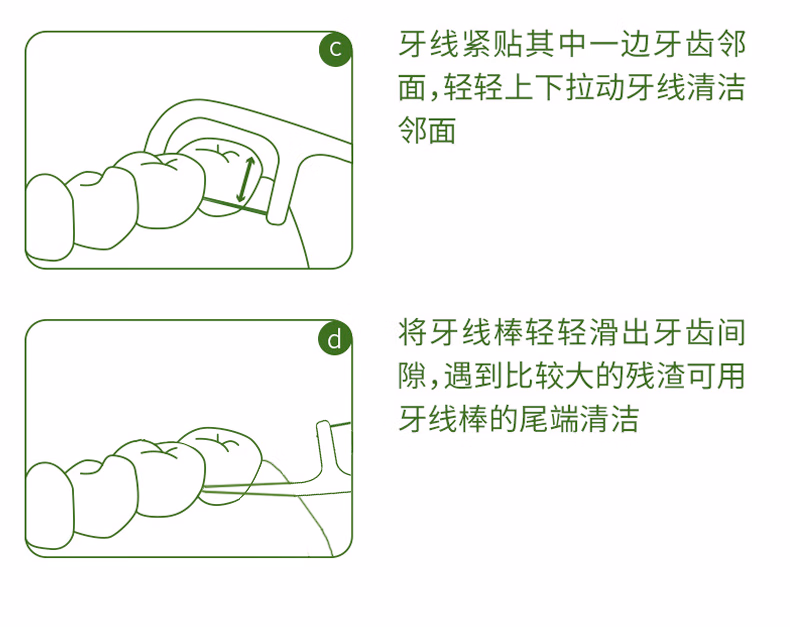 c

牙线紧贴其中一边牙齿邻面,轻轻上下拉动牙线清洁邻面

d

将牙线棒轻轻滑出牙齿间隙,遇到比较大的残渣可用牙线棒的尾端清洁